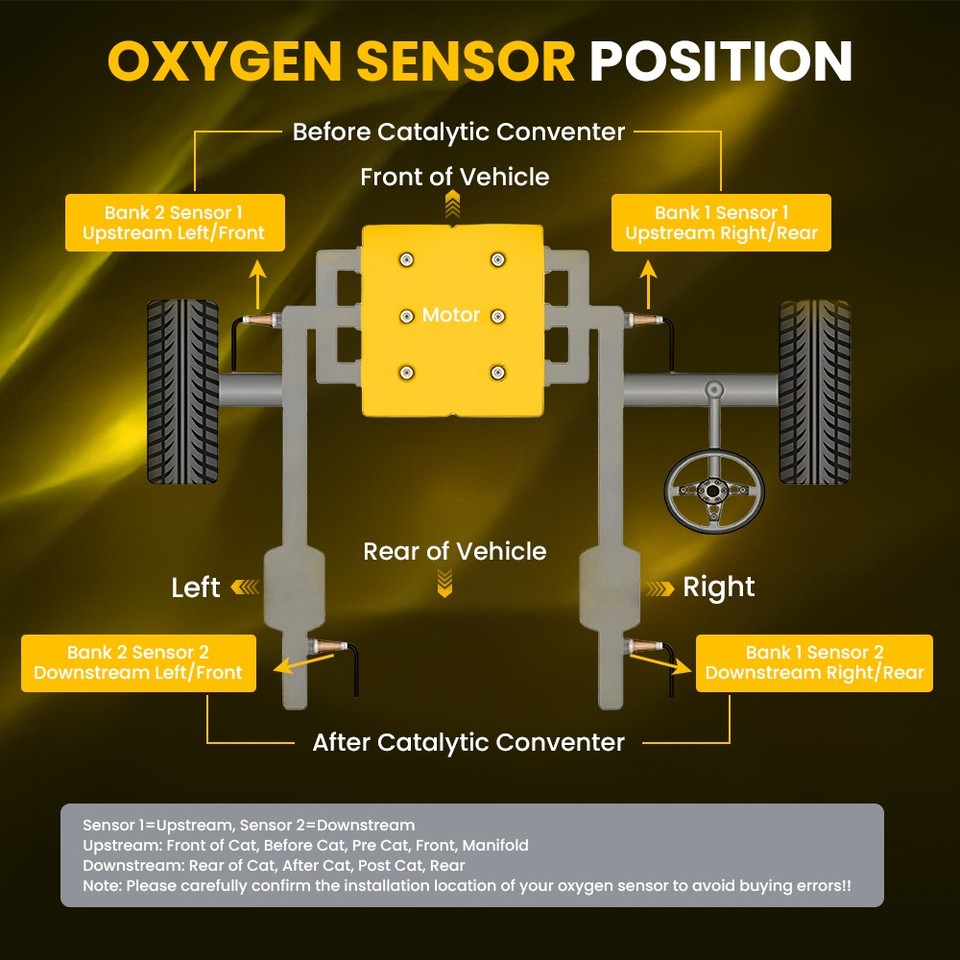 OXYGEN SENSOR POSITION

Before Catalytic Conventer

Front of Vehicle

Bank 2 Sensor 1
Upstream Left/Front

Bank 1 Sensor 1
Upstream Right/Rear

Motor

Rear of Vehicle

Left

Right

Bank 2 Sensor 2
Downstream Left/Front

Bank 1 Sensor 2
Downstream Right/Rear

After Catalytic Conventer

Sensor 1=Upstream, Sensor 2=Downstream
Upstream: Front of Cat, Before Cat, Pre Cat, Front, Manifold
Downstream: Rear of Cat, After Cat, Post Cat, Rear
Note: Please carefully confirm the installation location of your oxygen sensor to avoid buying errors!!