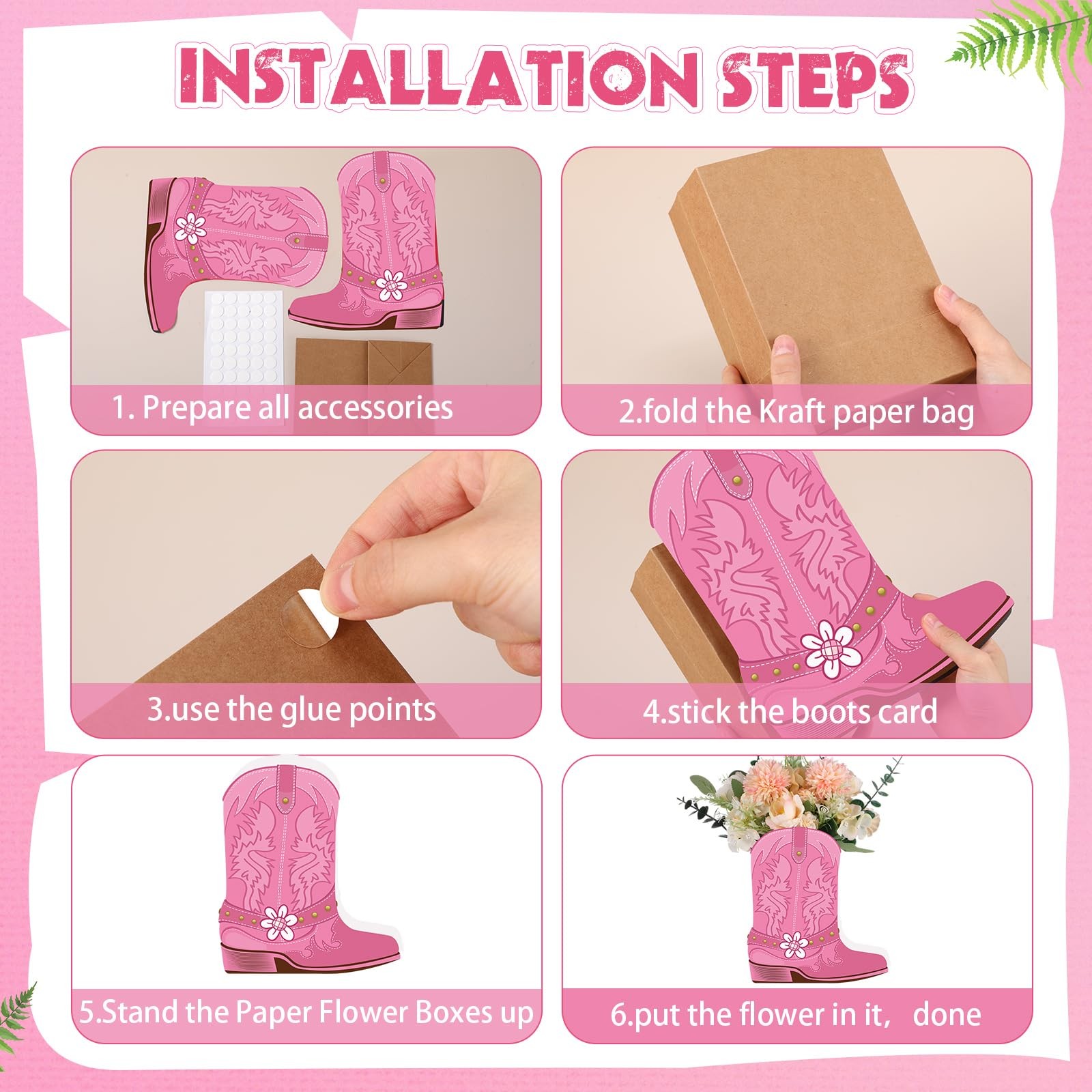 INSTALLATION STEPS

1. Prepare all accessories

2.fold the Kraft paper bag

3.use the glue points

4.stick the boots card

5.Stand the Paper Flower Boxes up

6.put the flower in it， done