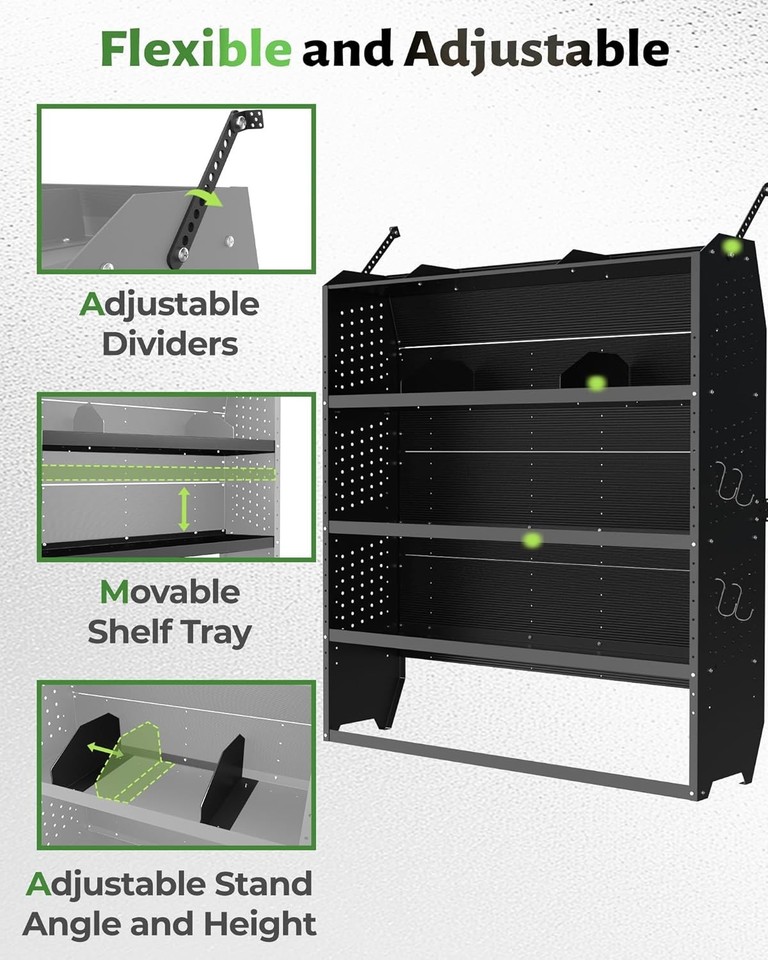 Flexible and Adjustable

Adjustable Dividers

Movable Shelf Tray

Adjustable Stand Angle and Height