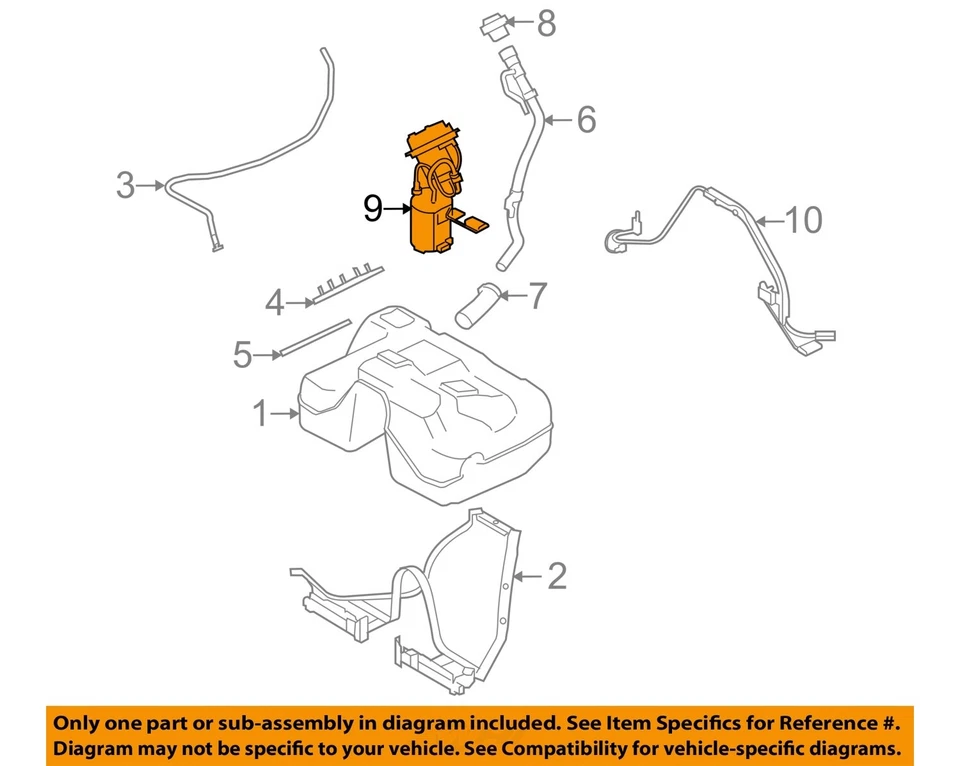 8
6
3
9
10
4
7
5
1
2

Only one part or sub-assembly in diagram included. See Item Specifics for Reference #. Diagram may not be specific to your vehicle. See Compatibility for vehicle-specific diagrams.