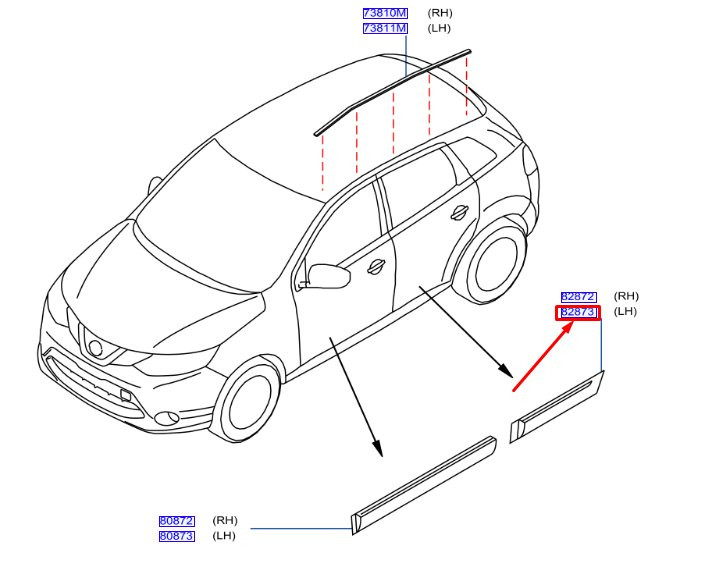 73810M (RH)
73811M (LH)

82872 (RH)
82873 (LH)

80872 (RH)
80873 (LH)