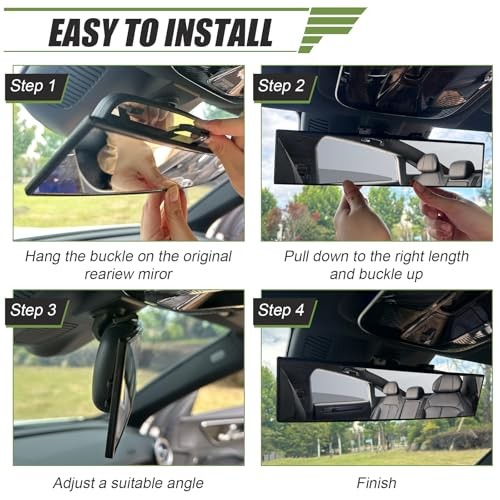 EASY TO INSTALL

Step 1

Hang the buckle on the original reariew miror

Step 2

Pull down to the right length and buckle up

Step 3

Adjust a suitable angle

Step 4

Finish