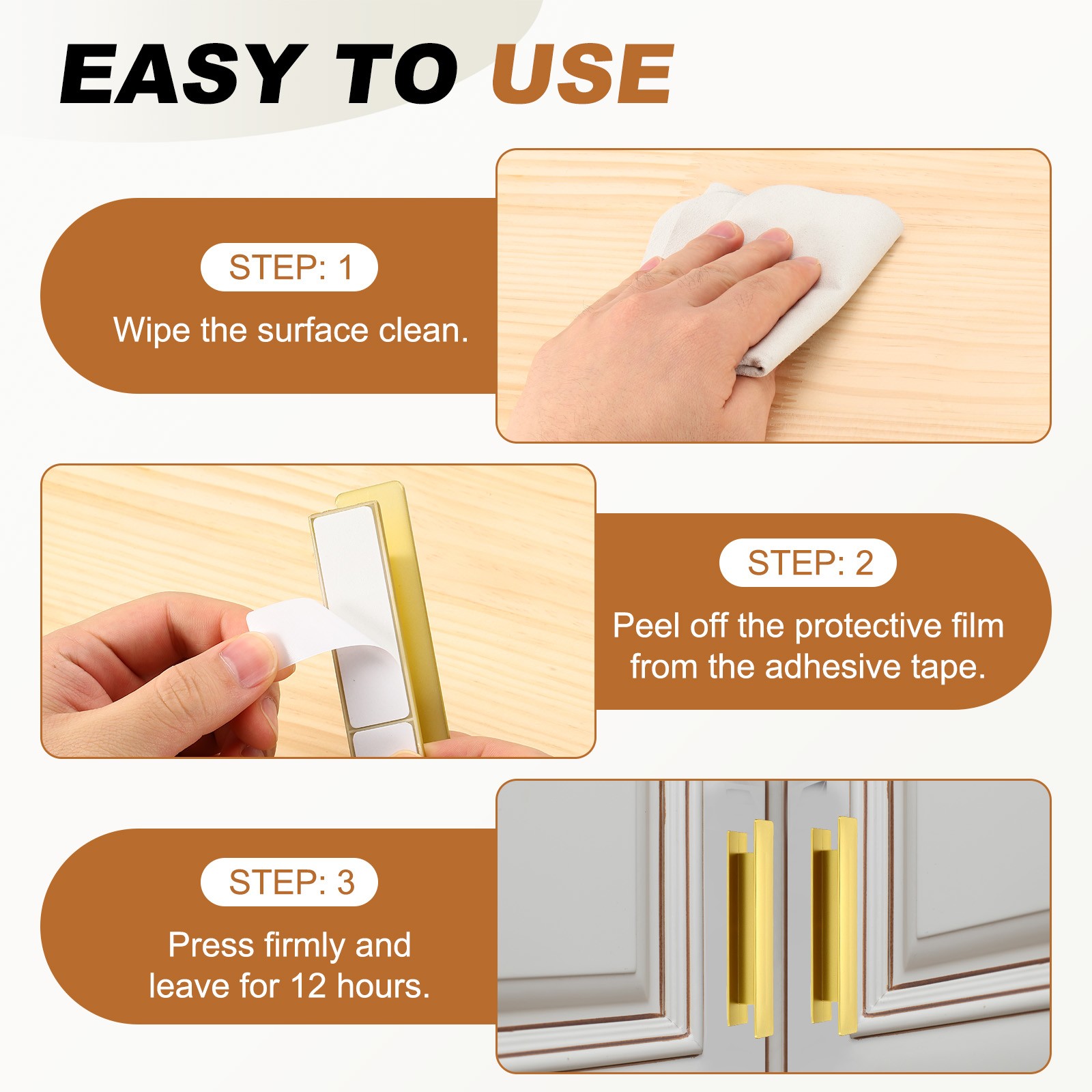 EASY TO USE

STEP: 1

Wipe the surface clean.

STEP: 2

Peel off the protective film from the adhesive tape.

STEP: 3

Press firmly and leave for 12 hours.