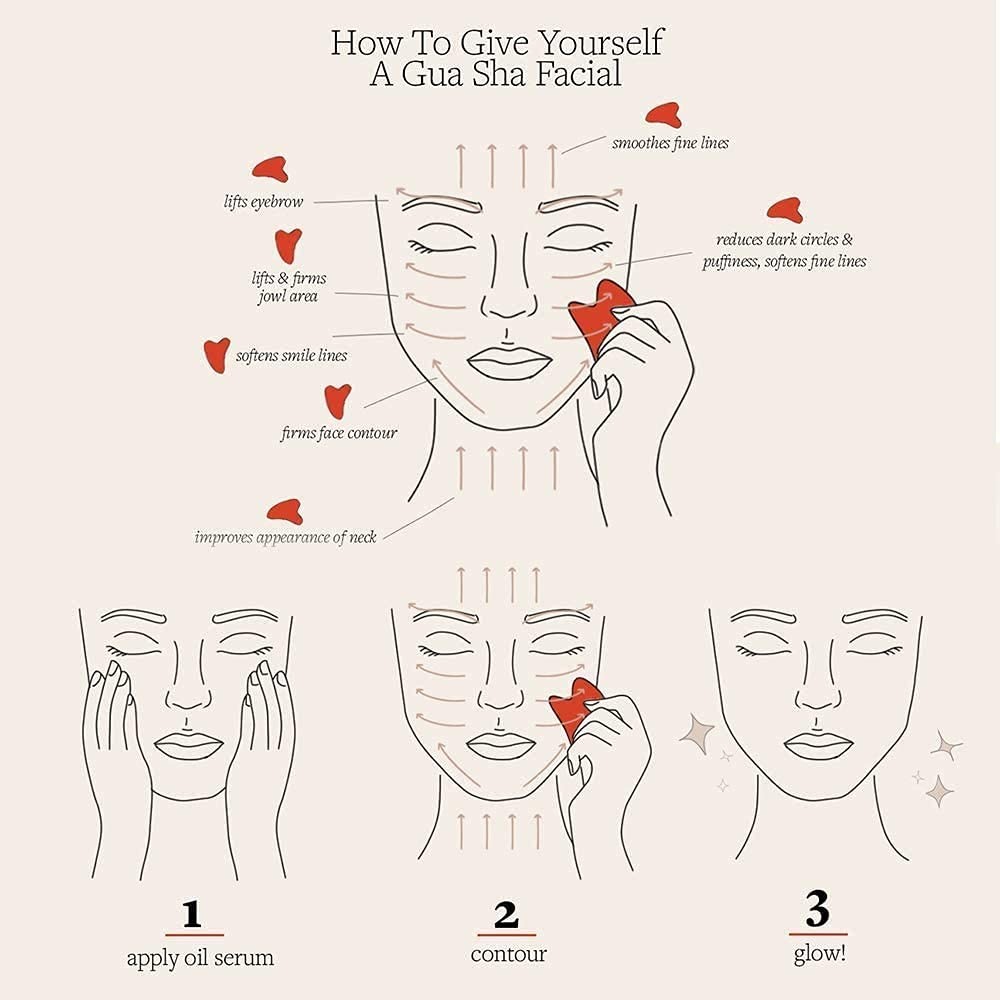 How To Give Yourself
A Gua Sha Facial

smoothes fine lines

lifts eyebrow

reduces dark circles & puffiness, softens fine lines

lifts & firms jowl area

softens smile lines

firms face contour

improves appearance of neck

1
apply oil serum

2
contour

3
glow!