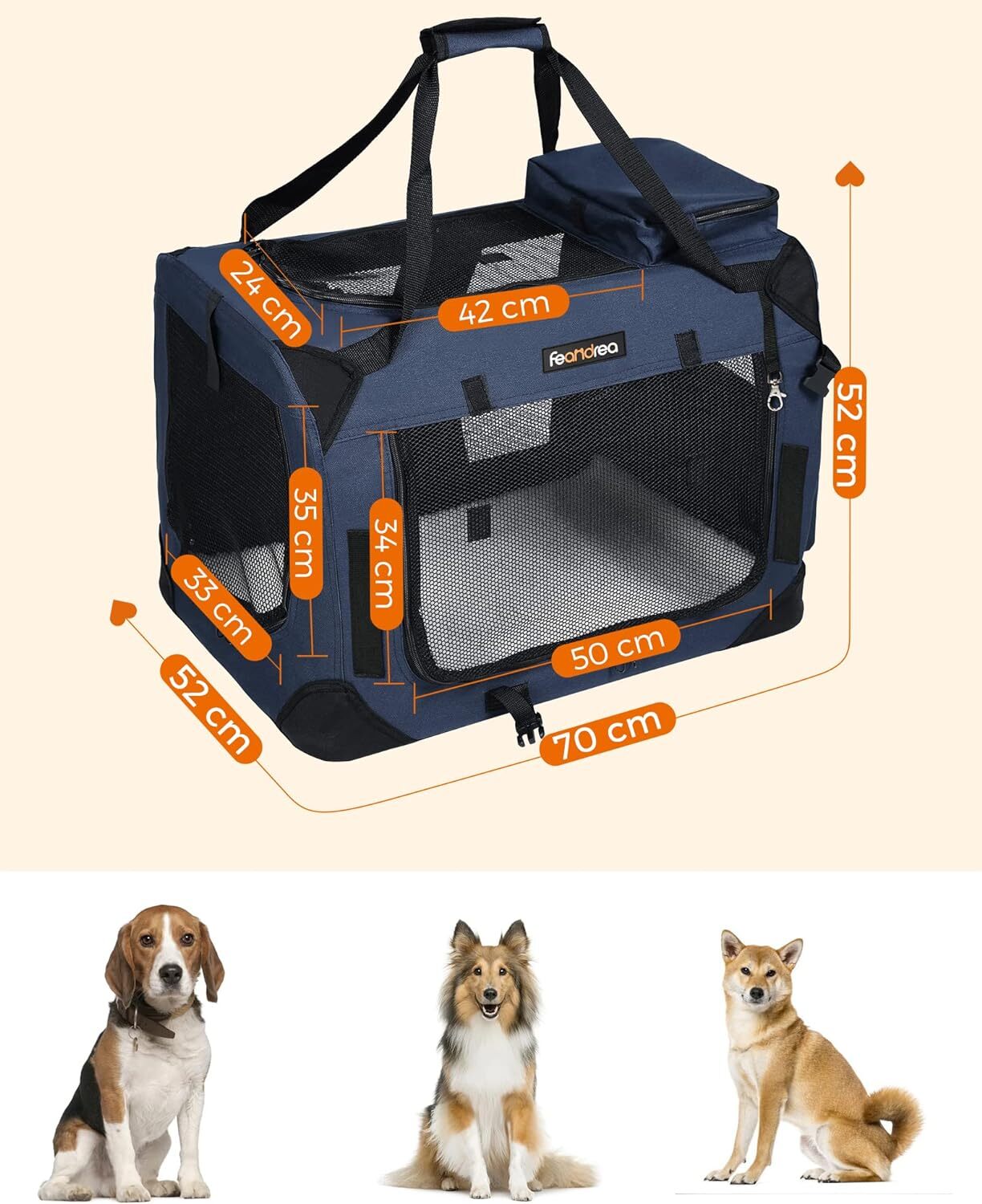 24 cm
42 cm
feandrea
52 cm
35 cm
34 cm
33 cm
50 cm
52 cm
70 cm