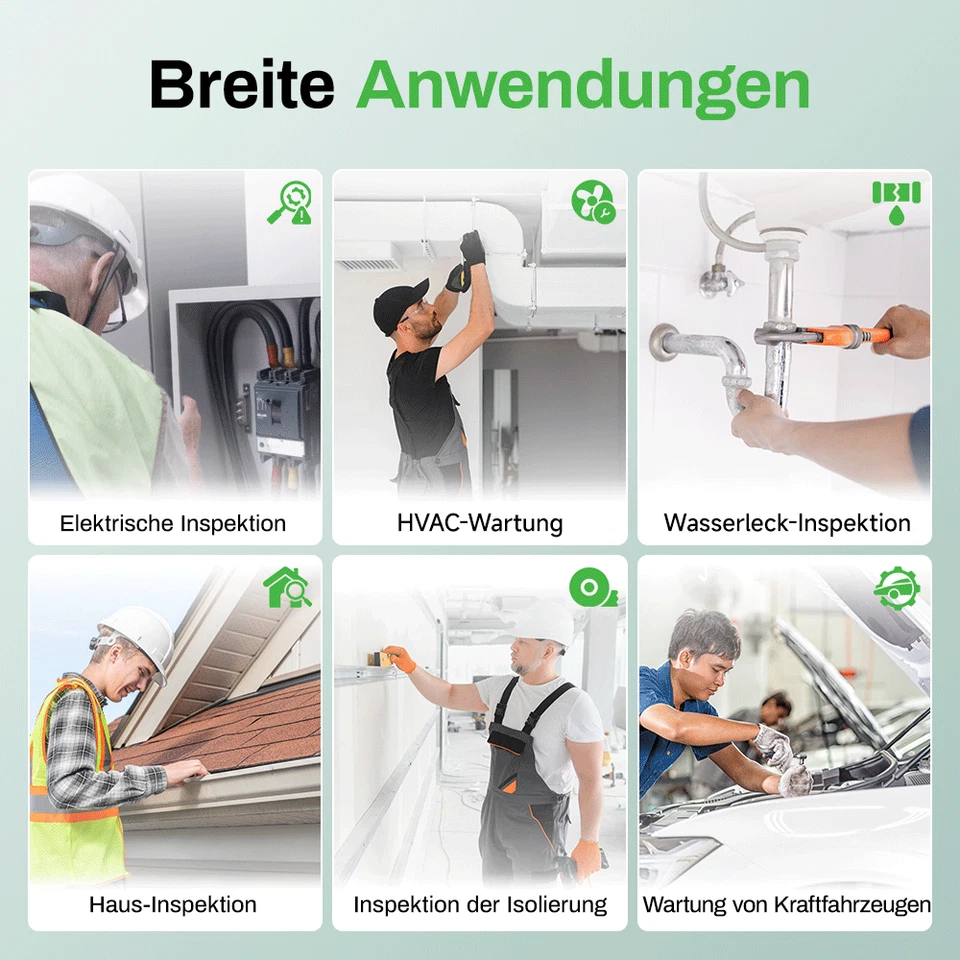 Breite Anwendungen

Elektrische Inspektion

HVAC-Wartung

Wasserleck-Inspektion

Haus-Inspektion

Inspektion der Isolierung

Wartung von Kraftfahrzeugen