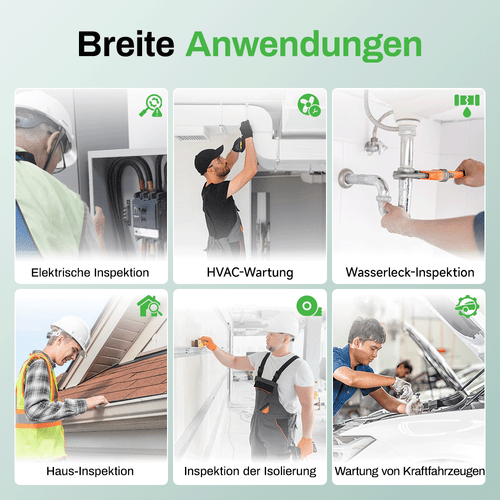 Breite Anwendungen

Elektrische Inspektion

HVAC-Wartung

Wasserleck-Inspektion

Haus-Inspektion

Inspektion der Isolierung

Wartung von Kraftfahrzeugen