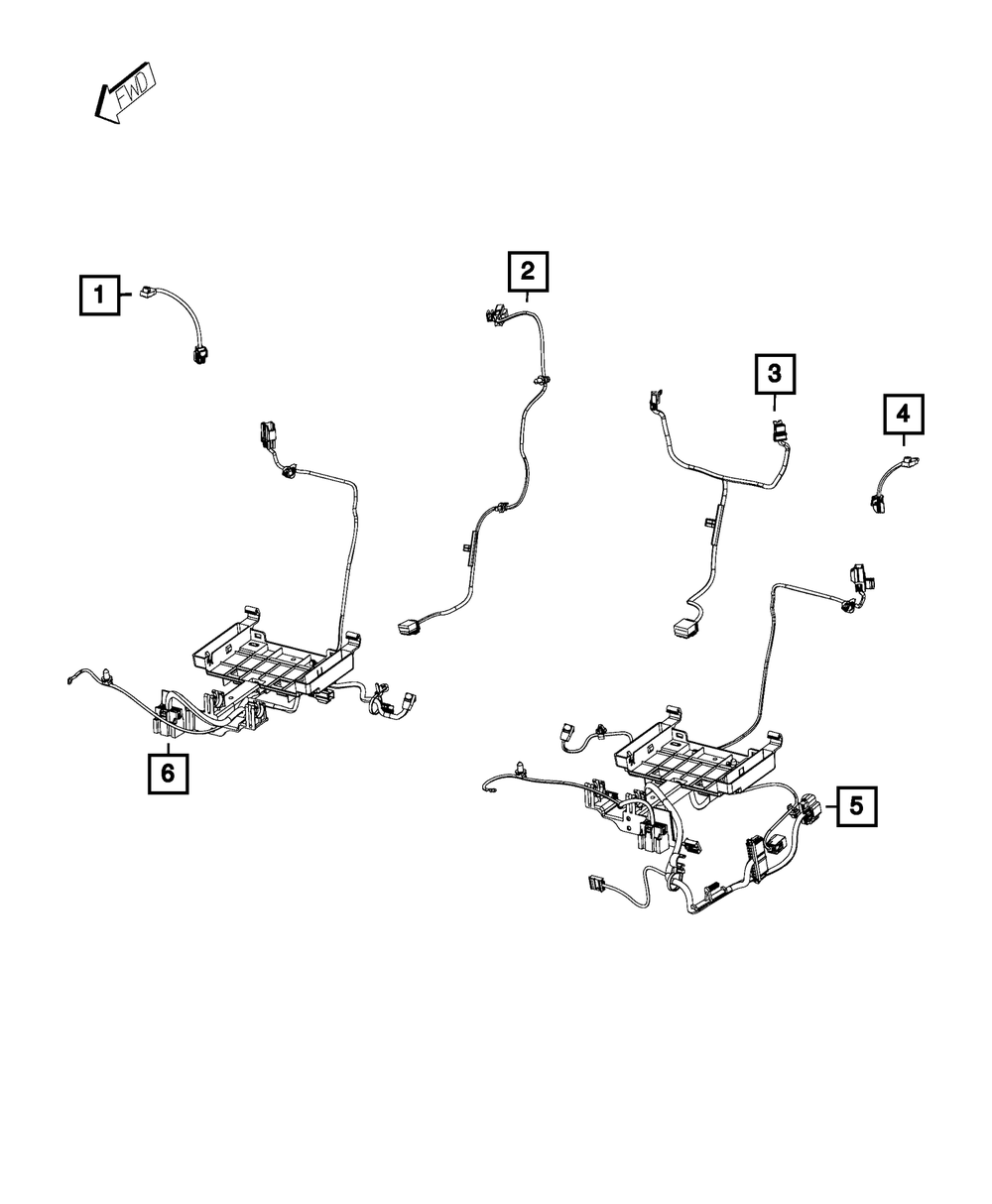 FWD

1

2

3

4

6

5