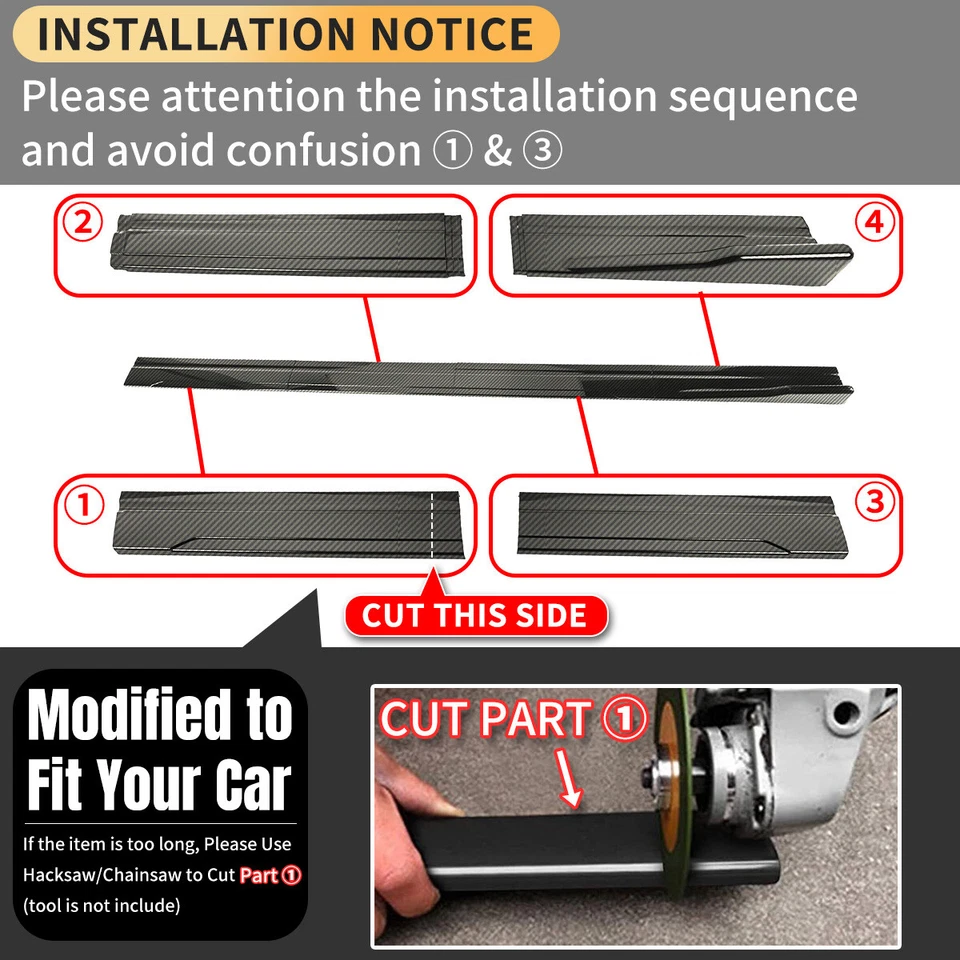 INSTALLATION NOTICE

Please attention the installation sequence and avoid confusion ① & ③

②

④

①

③

CUT THIS SIDE

Modified to Fit Your Car

If the item is too long, Please Use Hacksaw/Chainsaw to Cut Part ① (tool is not include)

CUT PART ①