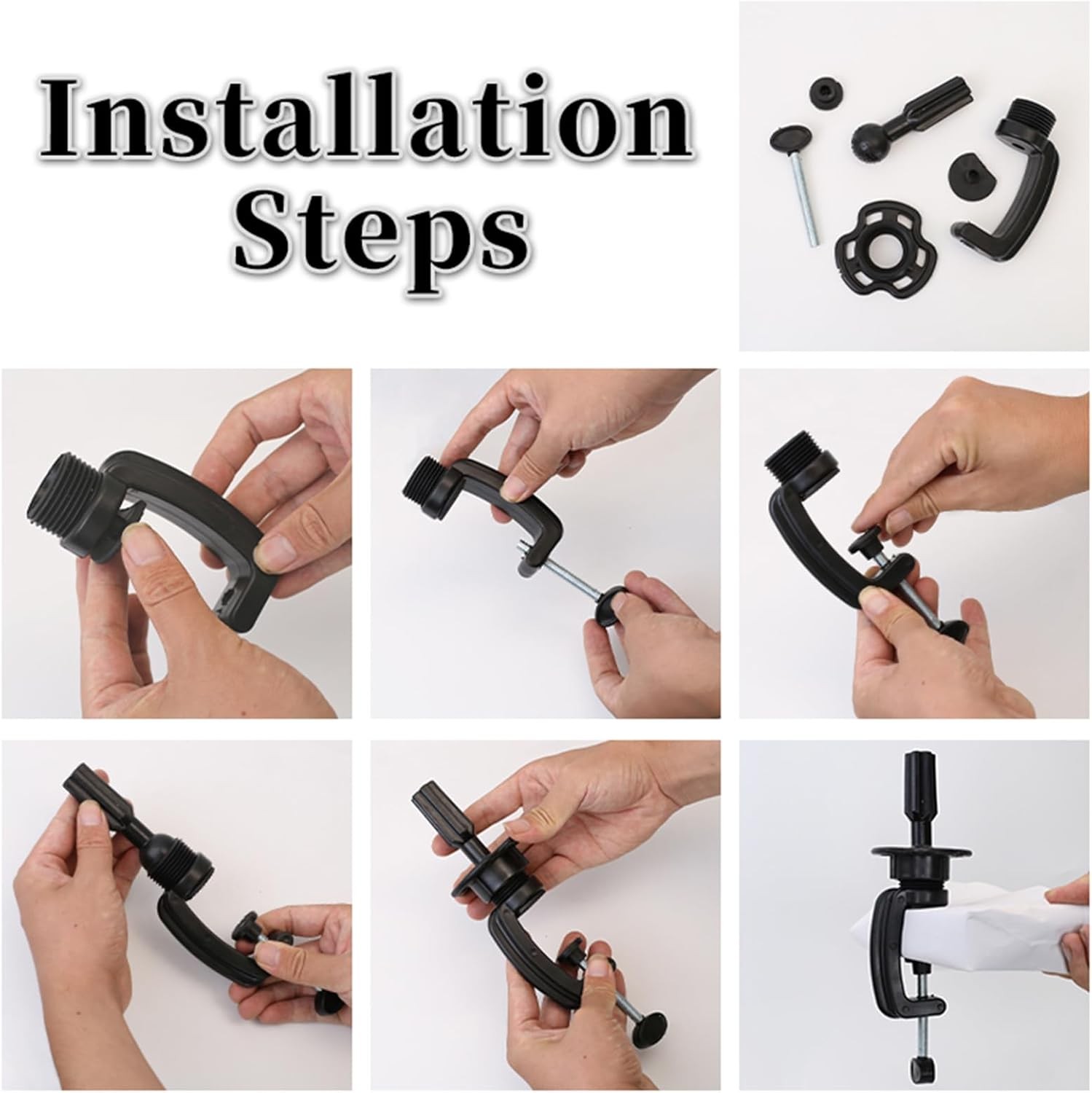 Installation Steps