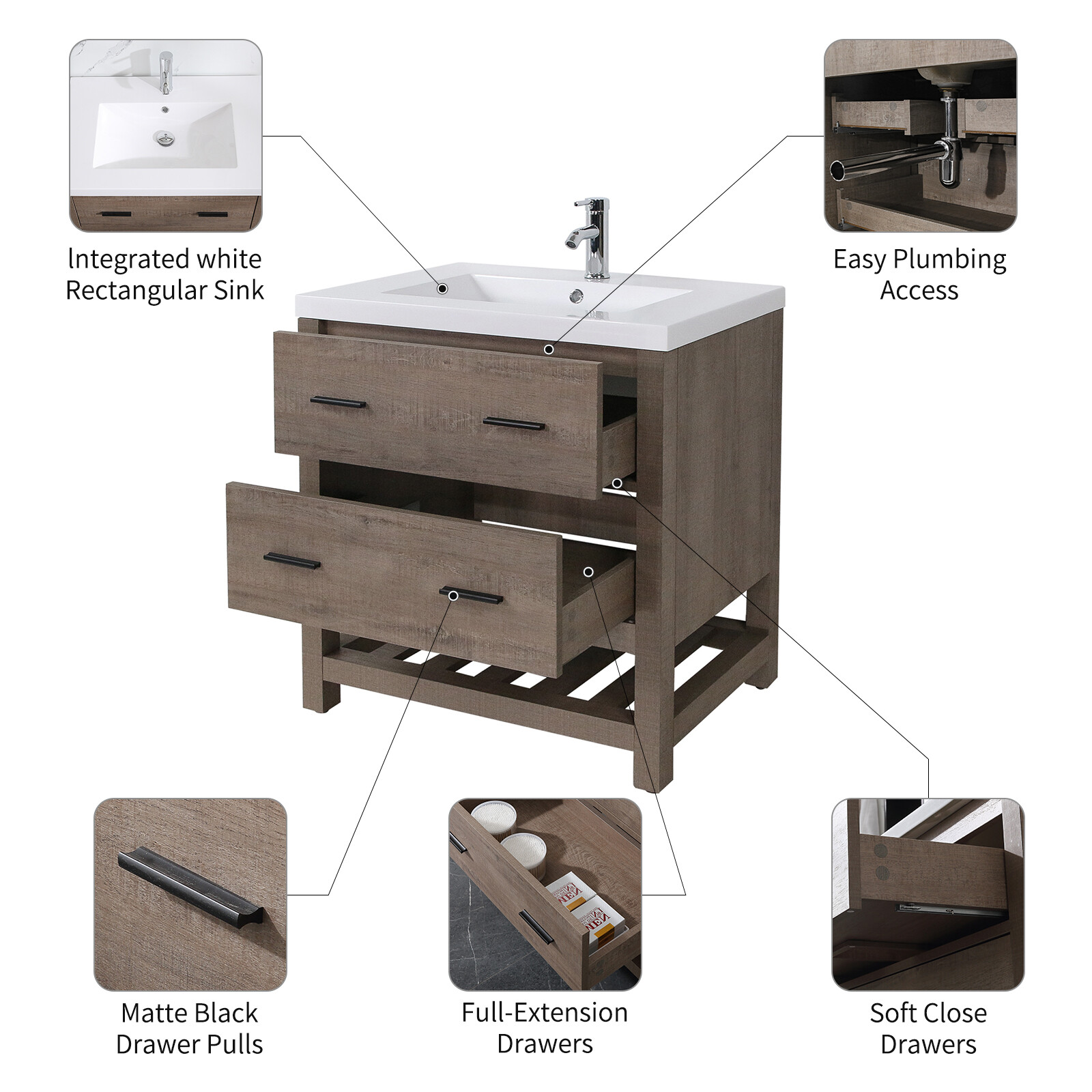 lntegrated white
Rectangular Sink

Easy Plumbing
Access

Matte Black
Drawer Pulls

Full-Extension
Drawers

Soft Close
Drawers