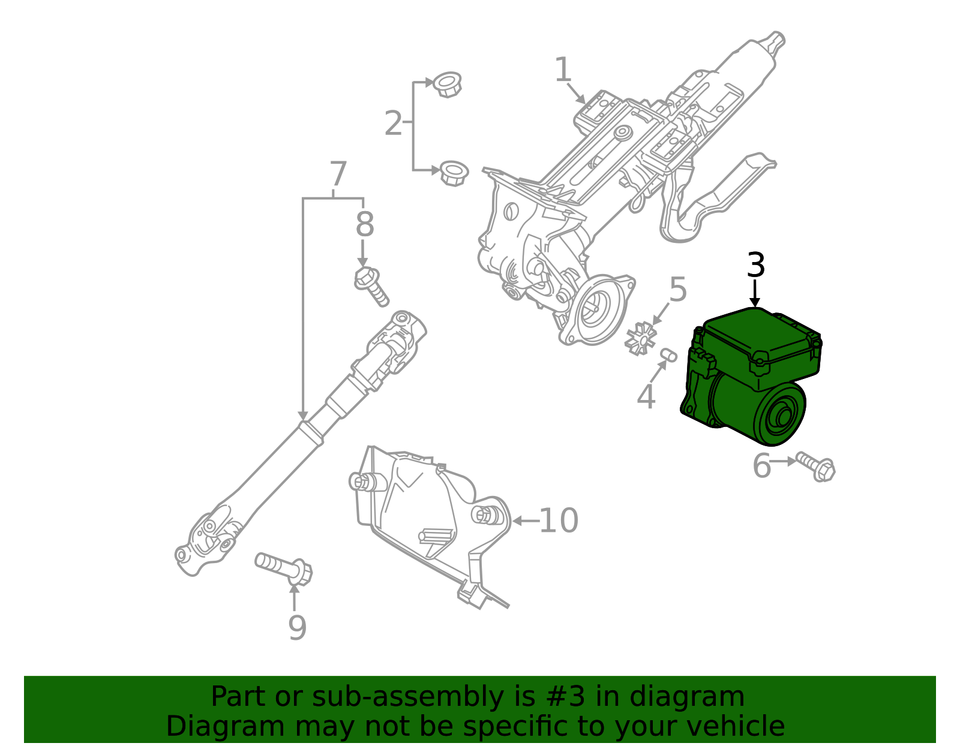 1
2
7
8
3
5
4
6
10
9

Part or sub-assembly is #3 in diagram
Diagram may not be specific to your vehicle