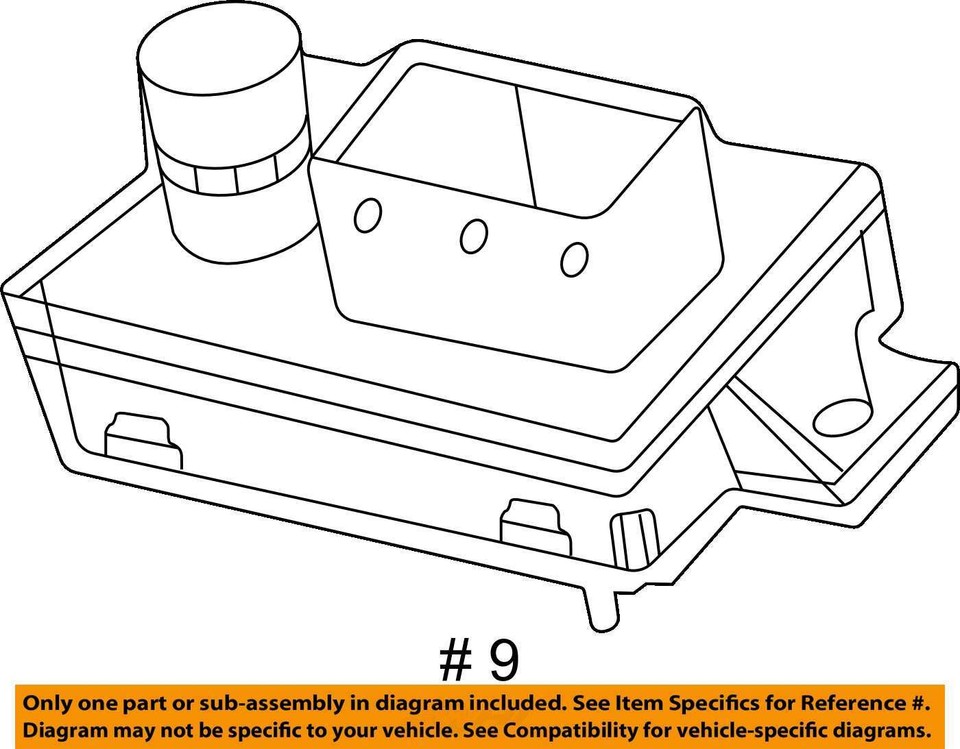 # 9

Only one part or sub-assembly in diagram included. See Item Specifics for Reference #.
Diagram may not be specific to your vehicle. See Compatibility for vehicle-specific diagrams.