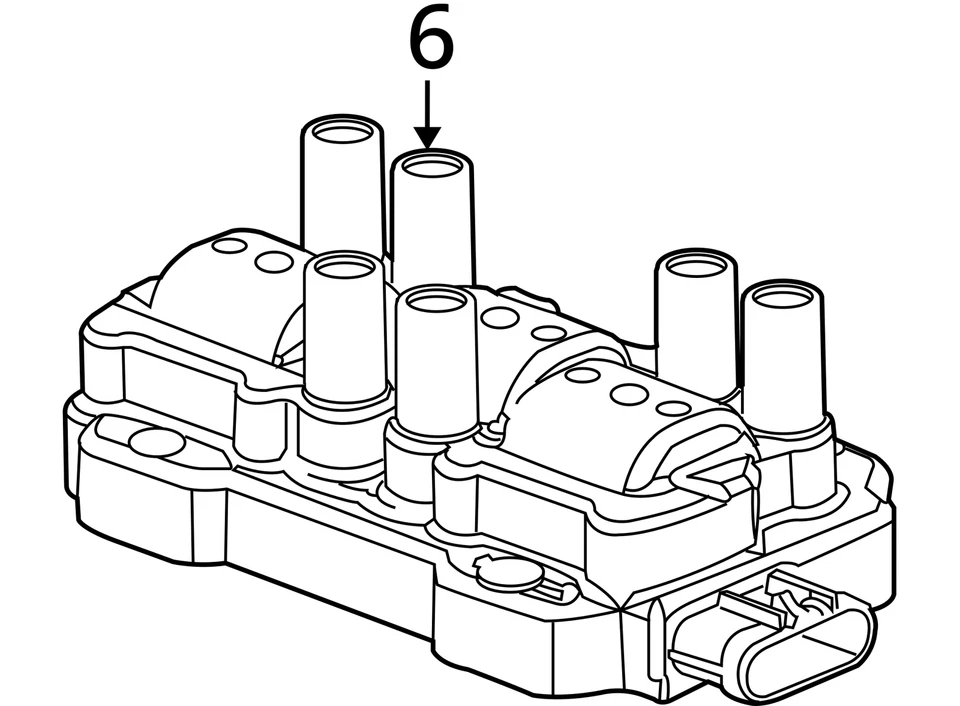 6