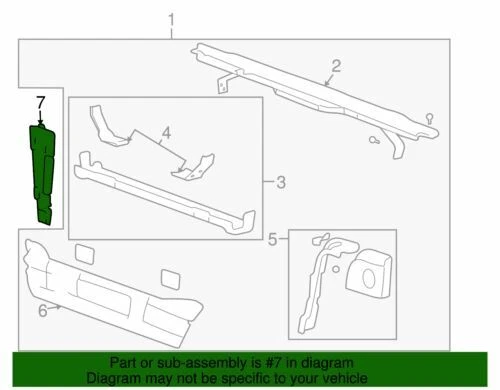 1
2
7
4
3
5
6
Part or sub-assembly is #7 in diagram
Diagram may not be specific to your vehicle