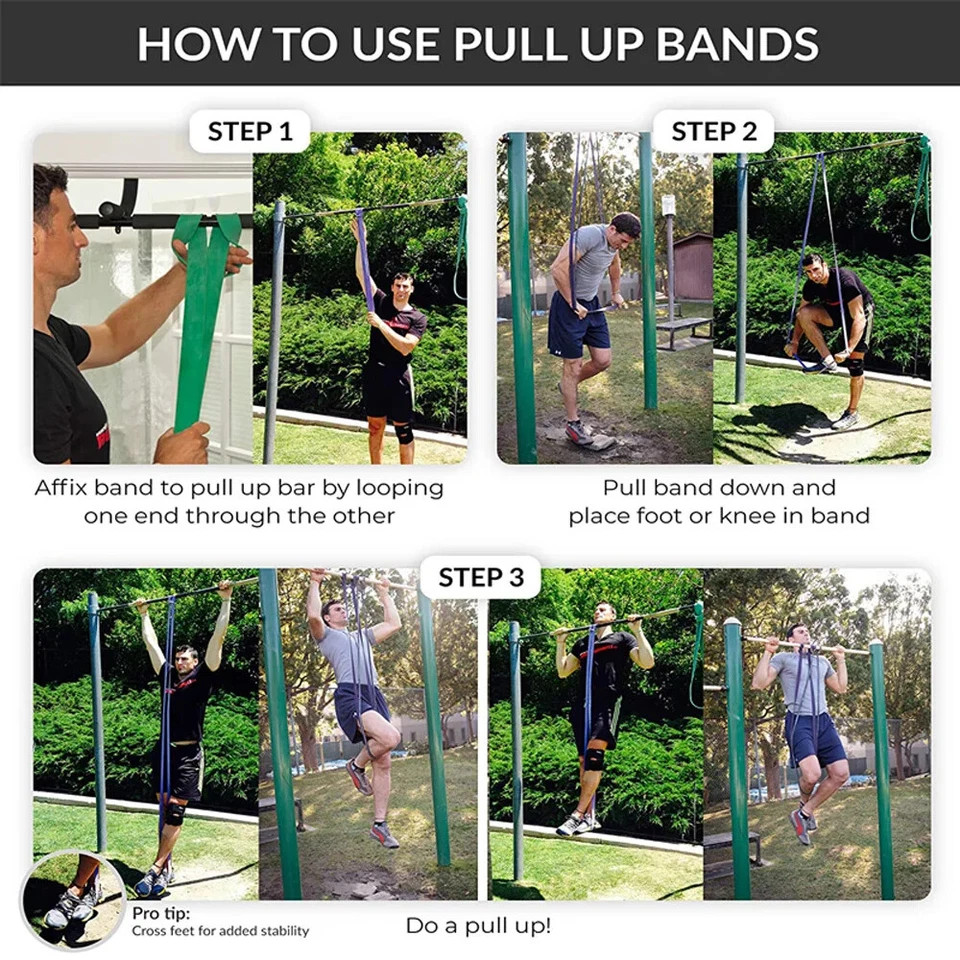 HOW TO USE PULL UP BANDS

STEP 1

Affix band to pull up bar by looping one end through the other

STEP 2

Pull band down and place foot or knee in band

STEP 3

Pro tip:
Cross feet for added stability

Do a pull up!