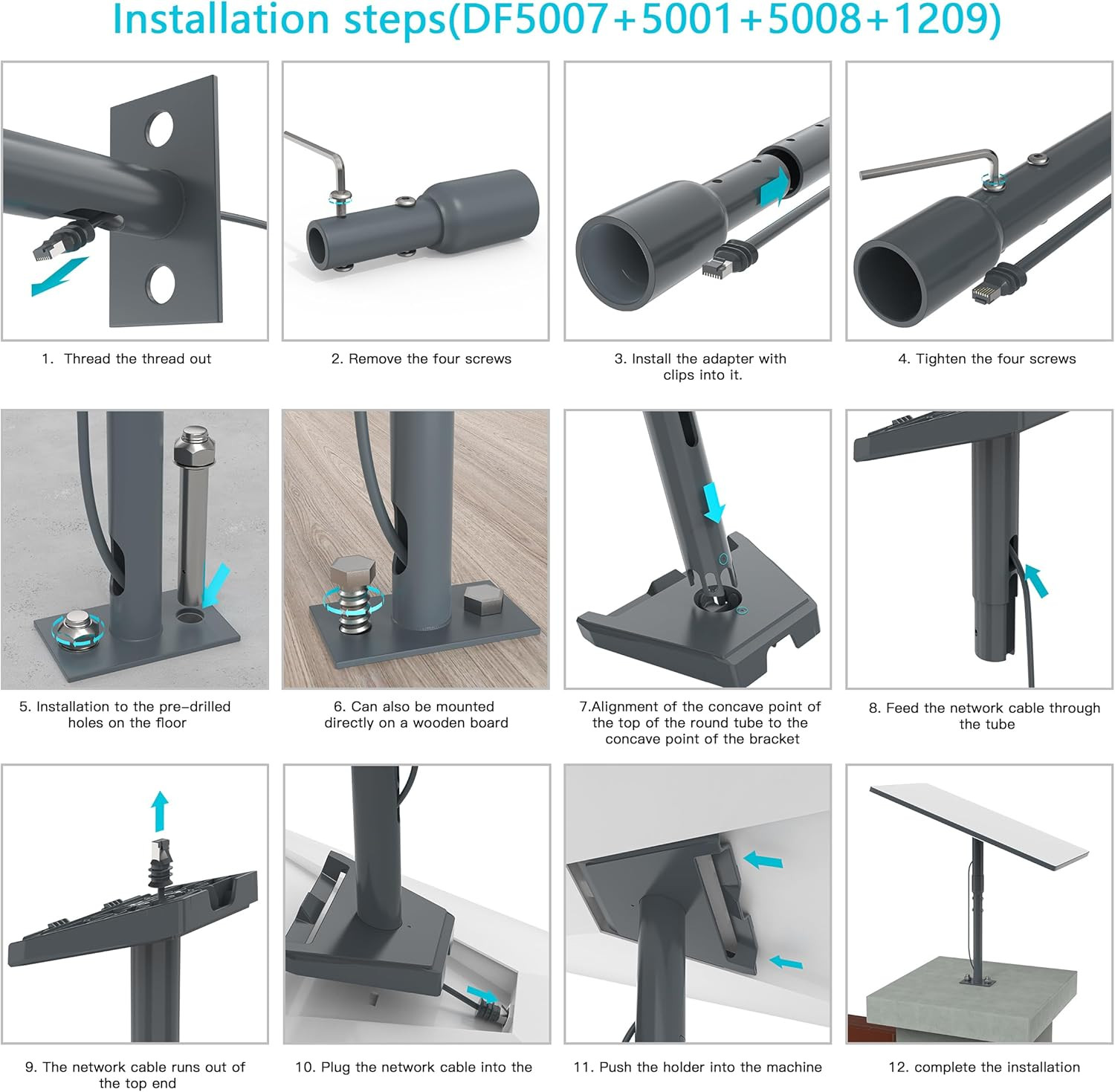 Installation steps(DF5007+5001+5008+1209)

1. Thread the thread out

2. Remove the four screws

3. Install the adapter with clips into it.

4. Tighten the four screws

5. Installation to the pre-drilled holes on the floor

6. Can also be mounted directly on a wooden board

7.Alignment of the concave point of the top of the round tube to the concave point of the bracket

8. Feed the network cable through the tube

9. The network cable runs out of the top end

10. Plug the network cable into the

11. Push the holder into the machine

12. complete the installation