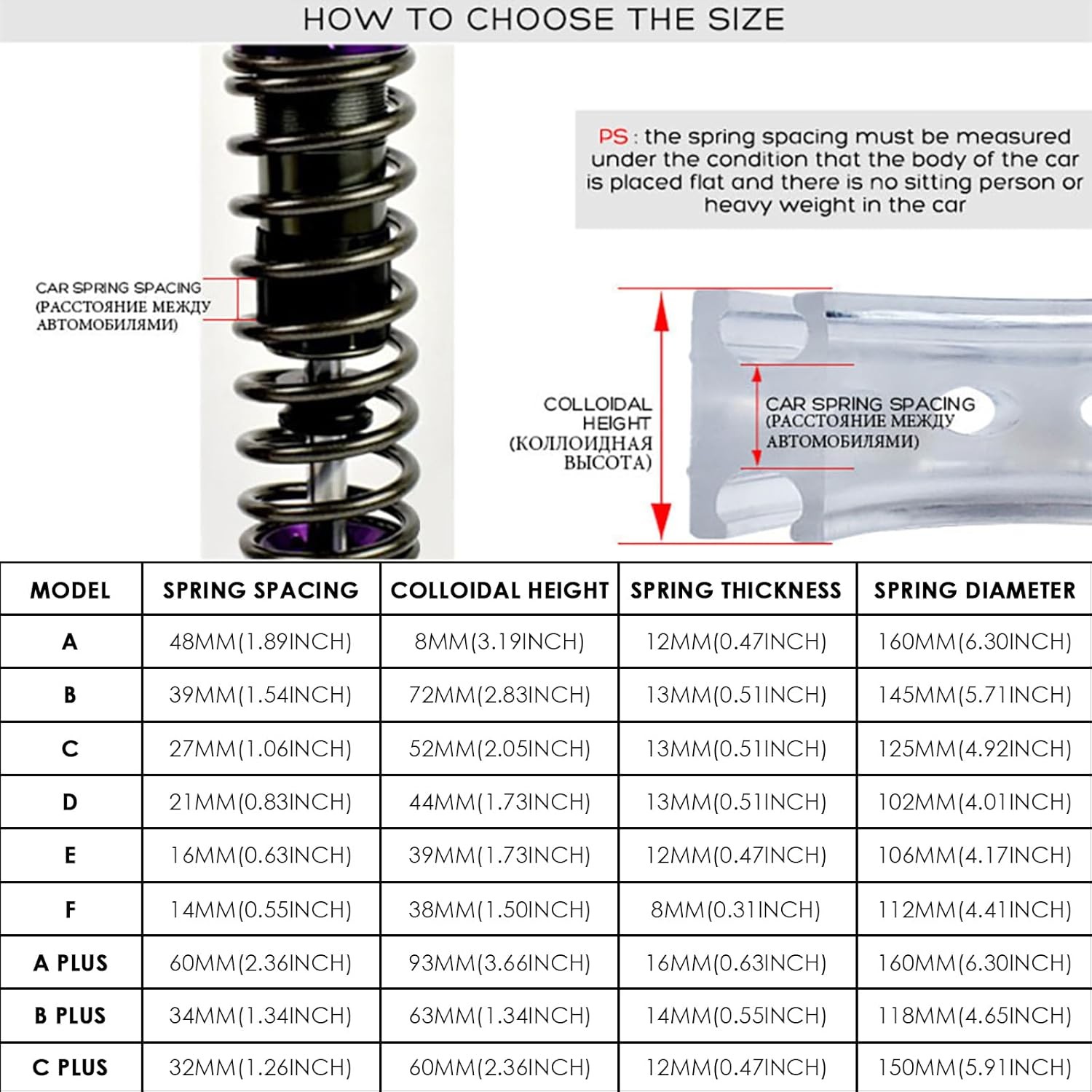 HOW TO CHOOSE THE SIZE

PS : the spring spacing must be measured under the condition that the body of the car is placed flat and there is no sitting person or heavy weight in the car

CAR SPRING SPACING (РАССТОЯНИЕ МЕЖДУ АВТОМОБИЛЯМИ)

COLLOIDAL HEIGHT (КОЛЛОИДНАЯ ВЫСОТА)

CAR SPRING SPACING (РАССТОЯНИЕ МЕЖДУ АВТОМОБИЛЯМИ)

| MODEL | SPRING SPACING | COLLOIDAL HEIGHT | SPRING THICKNESS | SPRING DIAMETER |
|---|---|---|---|---|
| A | 48MM(1.89INCH) | 8MM(3.19INCH) | 12MM(0.47INCH) | 160MM(6.30INCH) |
| B | 39MM(1.54INCH) | 72MM(2.83INCH) | 13MM(0.51INCH) | 145MM(5.71INCH) |
| C | 27MM(1.06INCH) | 52MM(2.05INCH) | 13MM(0.51INCH) | 125MM(4.92INCH) |
| D | 21MM(0.83INCH) | 44MM(1.73INCH) | 13MM(0.51INCH) | 102MM(4.01INCH) |
| E | 16MM(0.63INCH) | 39MM(1.73INCH) | 12MM(0.47INCH) | 106MM(4.17INCH) |
| F | 14MM(0.55INCH) | 38MM(1.50INCH) | 8MM(0.31INCH) | 112MM(4.41INCH) |
| A PLUS | 60MM(2.36INCH) | 93MM(3.66INCH) | 16MM(0.63INCH) | 160MM(6.30INCH) |
| B PLUS | 34MM(1.34INCH) | 63MM(1.34INCH) | 14MM(0.55INCH) | 118MM(4.65INCH) |
| C PLUS | 32MM(1.26INCH) | 60MM(2.36INCH) | 12MM(0.47INCH) | 150MM(5.91INCH) |