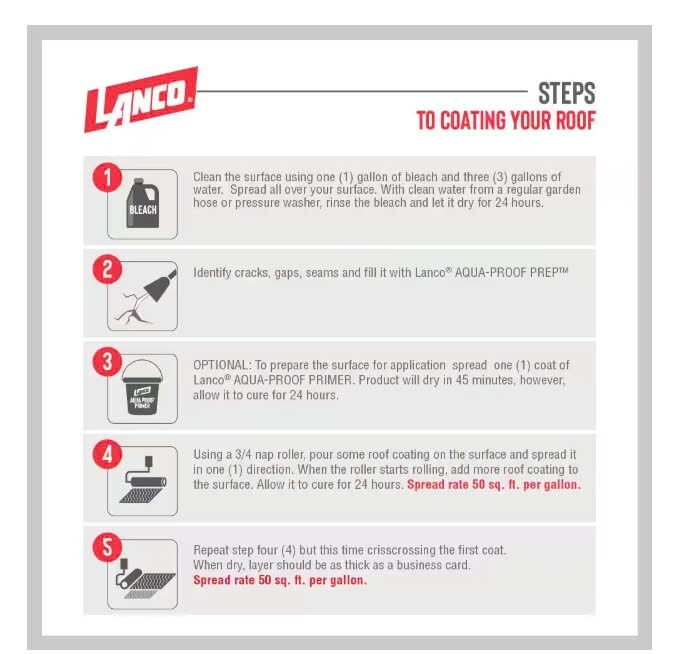 LANCO®

STEPS
TO COATING YOUR ROOF

1
BLEACH
Clean the surface using one (1) gallon of bleach and three (3) gallons of water. Spread all over your surface. With clean water from a regular garden hose or pressure washer, rinse the bleach and let it dry for 24 hours.

2
Identify cracks, gaps, seams and fill it with Lanco® AQUA-PROOF PREP™

3
LANCO AQUA PROOF PRIMER
OPTIONAL: To prepare the surface for application spread one (1) coat of Lanco® AQUA-PROOF PRIMER. Product will dry in 45 minutes, however, allow it to cure for 24 hours.

4
Using a 3/4 nap roller, pour some roof coating on the surface and spread it in one (1) direction. When the roller starts rolling, add more roof coating to the surface. Allow it to cure for 24 hours. Spread rate 50 sq. ft. per gallon.

5
Repeat step four (4) but this time crisscrossing the first coat. When dry, layer should be as thick as a business card. Spread rate 50 sq. ft. per gallon.