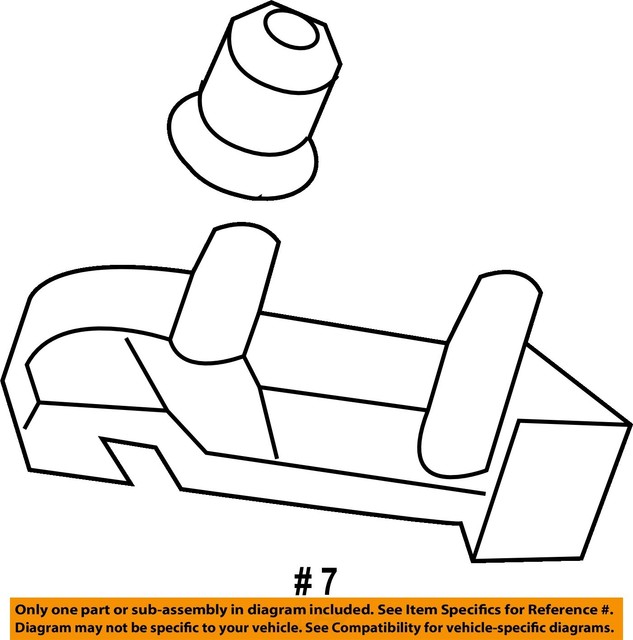 # 7

Only one part or sub-assembly in diagram included. See Item Specifics for Reference #.
Diagram may not be specific to your vehicle. See Compatibility for vehicle-specific diagrams.