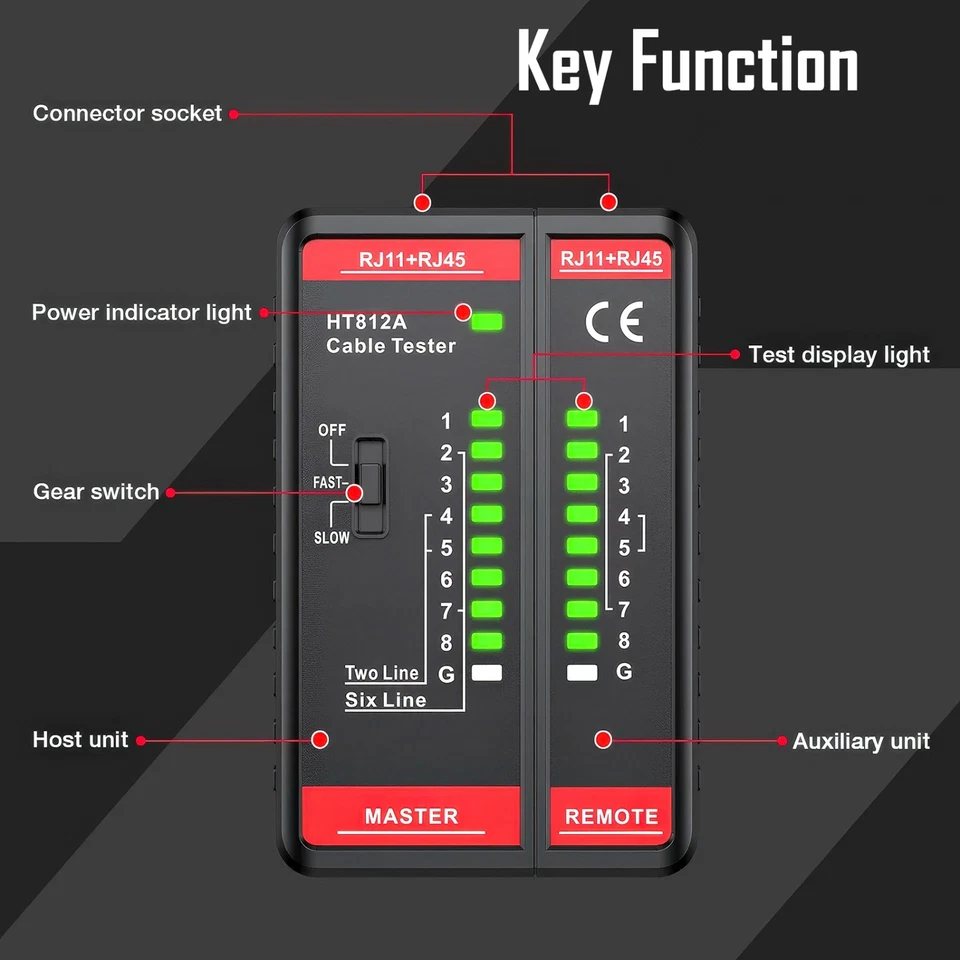 Key Function

Connector socket

RJ11+RJ45

RJ11+RJ45

Power indicator light

HT812A
Cable Tester

CE

Test display light

OFF
FAST
SLOW

Gear switch

1
2
3
4
5
6
7
8
G

Two Line
Six Line

1
2
3
4
5
6
7
8
G

Host unit

Auxiliary unit

MASTER

REMOTE