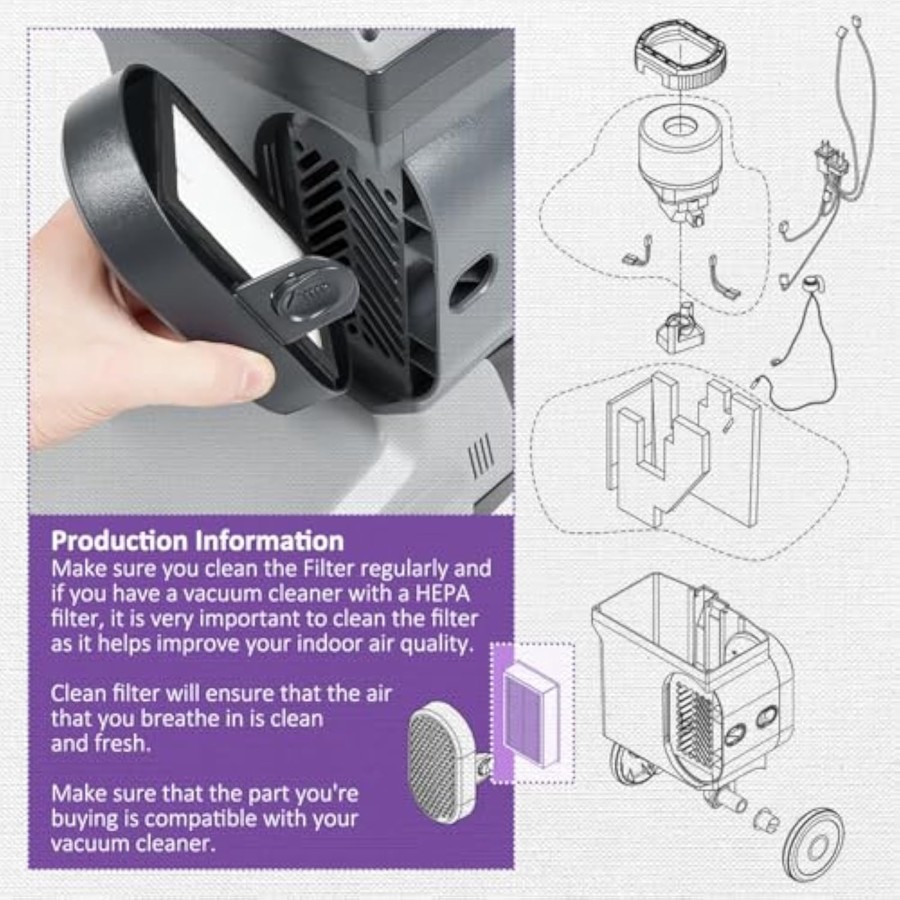 Production Information
Make sure you clean the Filter regularly and if you have a vacuum cleaner with a HEPA filter, it is very important to clean the filter as it helps improve your indoor air quality.

Clean filter will ensure that the air that you breathe in is clean and fresh.

Make sure that the part you're buying is compatible with your vacuum cleaner.