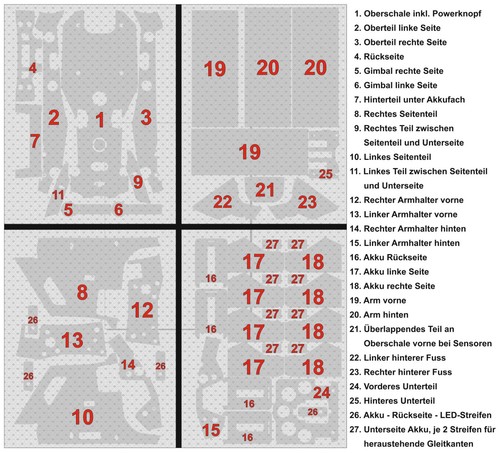 4
2
1
3
7
9
11
5
6

19
20
20
19
25
21
22
23

8
12
26
13
14
26
26
10

27 27
17 18
16
27 27
17 18
27 27
16
17 18
27 27
17 18
24
16
26
15
16

1. Oberschale inkl. Powerknopf
2. Oberteil linke Seite
3. Oberteil rechte Seite
4. Rückseite
5. Gimbal rechte Seite
6. Gimbal linke Seite
7. Hinterteil unter Akkufach
8. Rechtes Seitenteil
9. Rechtes Teil zwischen Seitenteil und Unterseite
10. Linkes Seitenteil
11. Linkes Teil zwischen Seitenteil und Unterseite
12. Rechter Armhalter vorne
13. Linker Armhalter vorne
14. Rechter Armhalter hinten
15. Linker Armhalter hinten
16. Akku Rückseite
17. Akku linke Seite
18. Akku rechte Seite
19. Arm vorne
20. Arm hinten
21. Überlappendes Teil an Oberschale vorne bei Sensoren
22. Linker hinterer Fuss
23. Rechter hinterer Fuss
24. Vorderes Unterteil
25. Hinteres Unterteil
26. Akku - Rückseite - LED-Streifen
27. Unterseite Akku, je 2 Streifen für heraustehende Gleitkanten