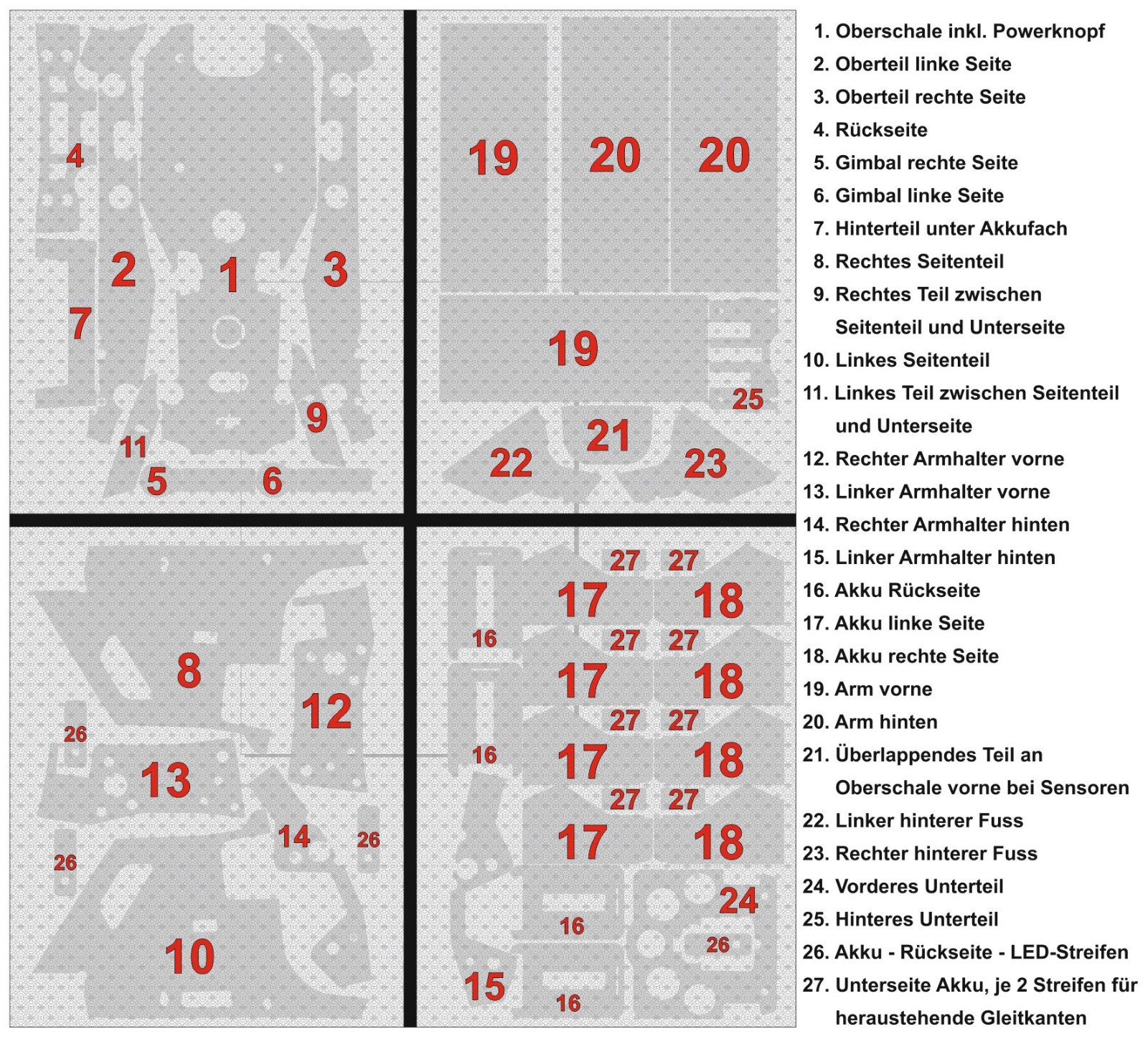 4
2
1
3
7
9
11
5
6

19
20
20
19
25
21
22
23

8
12
26
13
14
26
26
10

27 27
17 18
16
27 27
17 18
27 27
16
17 18
27 27
17 18
24
16
26
15
16

1. Oberschale inkl. Powerknopf
2. Oberteil linke Seite
3. Oberteil rechte Seite
4. Rückseite
5. Gimbal rechte Seite
6. Gimbal linke Seite
7. Hinterteil unter Akkufach
8. Rechtes Seitenteil
9. Rechtes Teil zwischen Seitenteil und Unterseite
10. Linkes Seitenteil
11. Linkes Teil zwischen Seitenteil und Unterseite
12. Rechter Armhalter vorne
13. Linker Armhalter vorne
14. Rechter Armhalter hinten
15. Linker Armhalter hinten
16. Akku Rückseite
17. Akku linke Seite
18. Akku rechte Seite
19. Arm vorne
20. Arm hinten
21. Überlappendes Teil an Oberschale vorne bei Sensoren
22. Linker hinterer Fuss
23. Rechter hinterer Fuss
24. Vorderes Unterteil
25. Hinteres Unterteil
26. Akku - Rückseite - LED-Streifen
27. Unterseite Akku, je 2 Streifen für heraustehende Gleitkanten