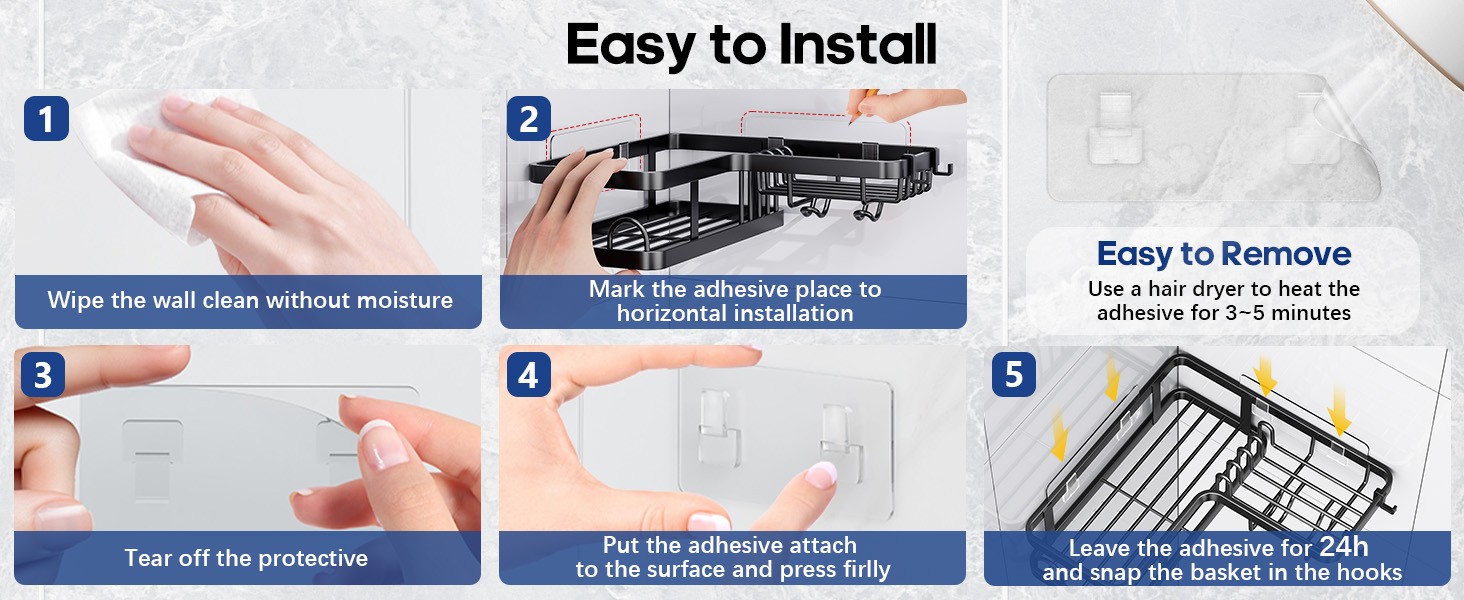 Easy to Install

1
Wipe the wall clean without moisture

2
Mark the adhesive place to horizontal installation

Easy to Remove
Use a hair dryer to heat the adhesive for 3~5 minutes

3
Tear off the protective

4
Put the adhesive attach to the surface and press firlly

5
Leave the adhesive for 24h and snap the basket in the hooks