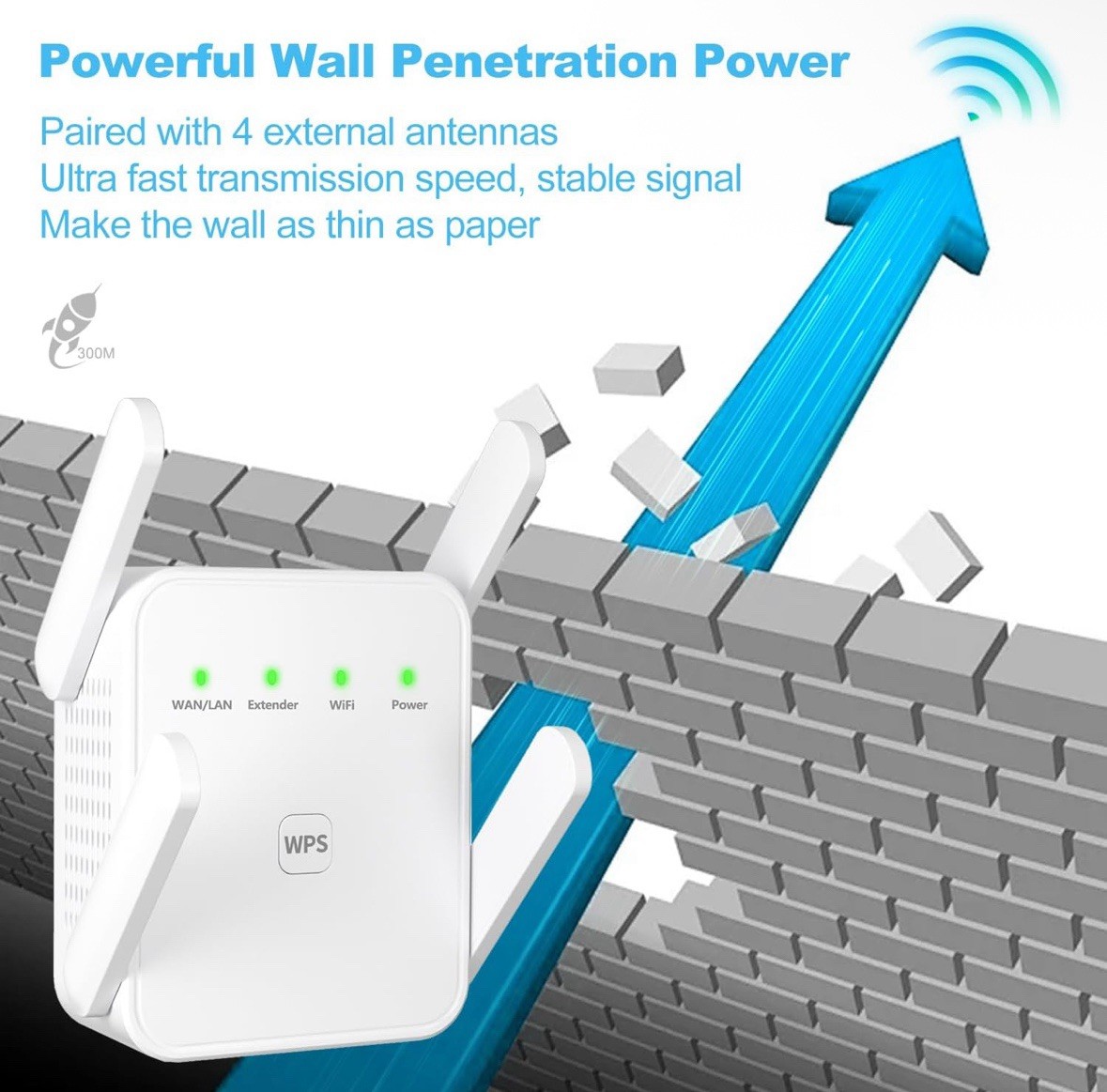 Powerful Wall Penetration Power

Paired with 4 external antennas
Ultra fast transmission speed, stable signal
Make the wall as thin as paper

300M

WAN/LAN Extender WiFi Power

WPS