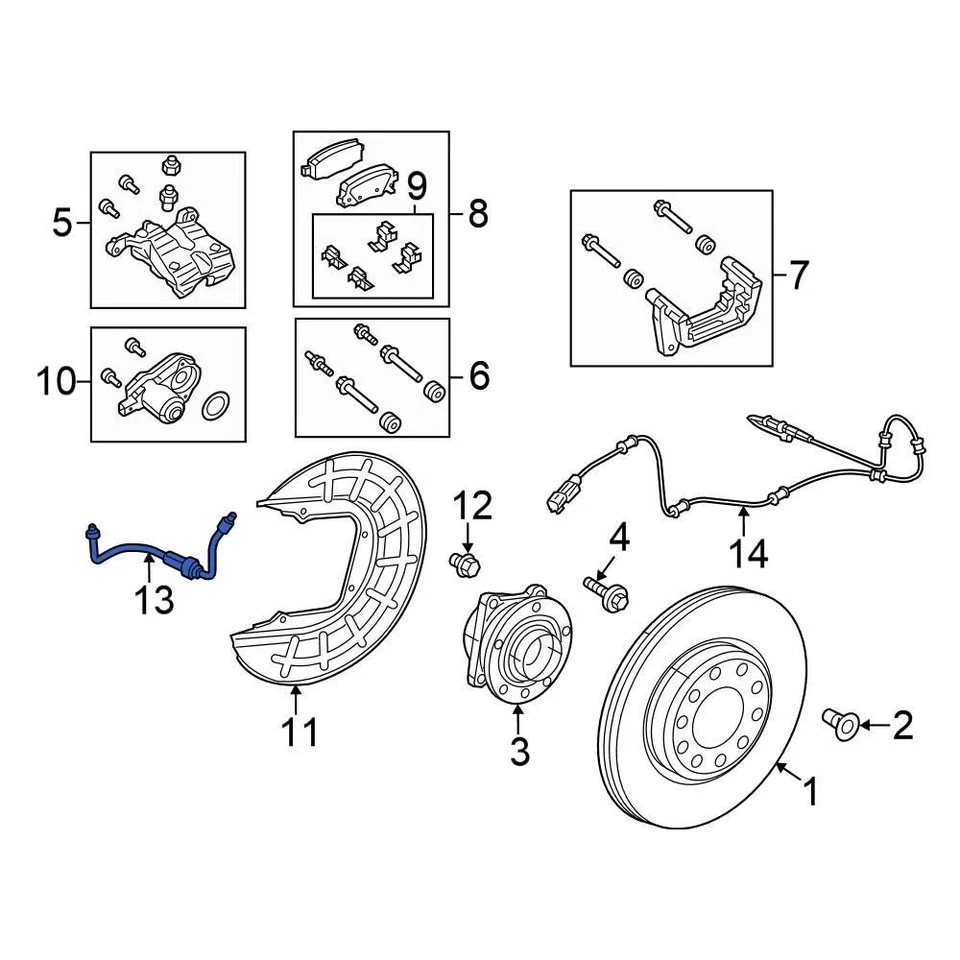 5
9
8
7
10
6
12
4
14
13
11
3
2
1