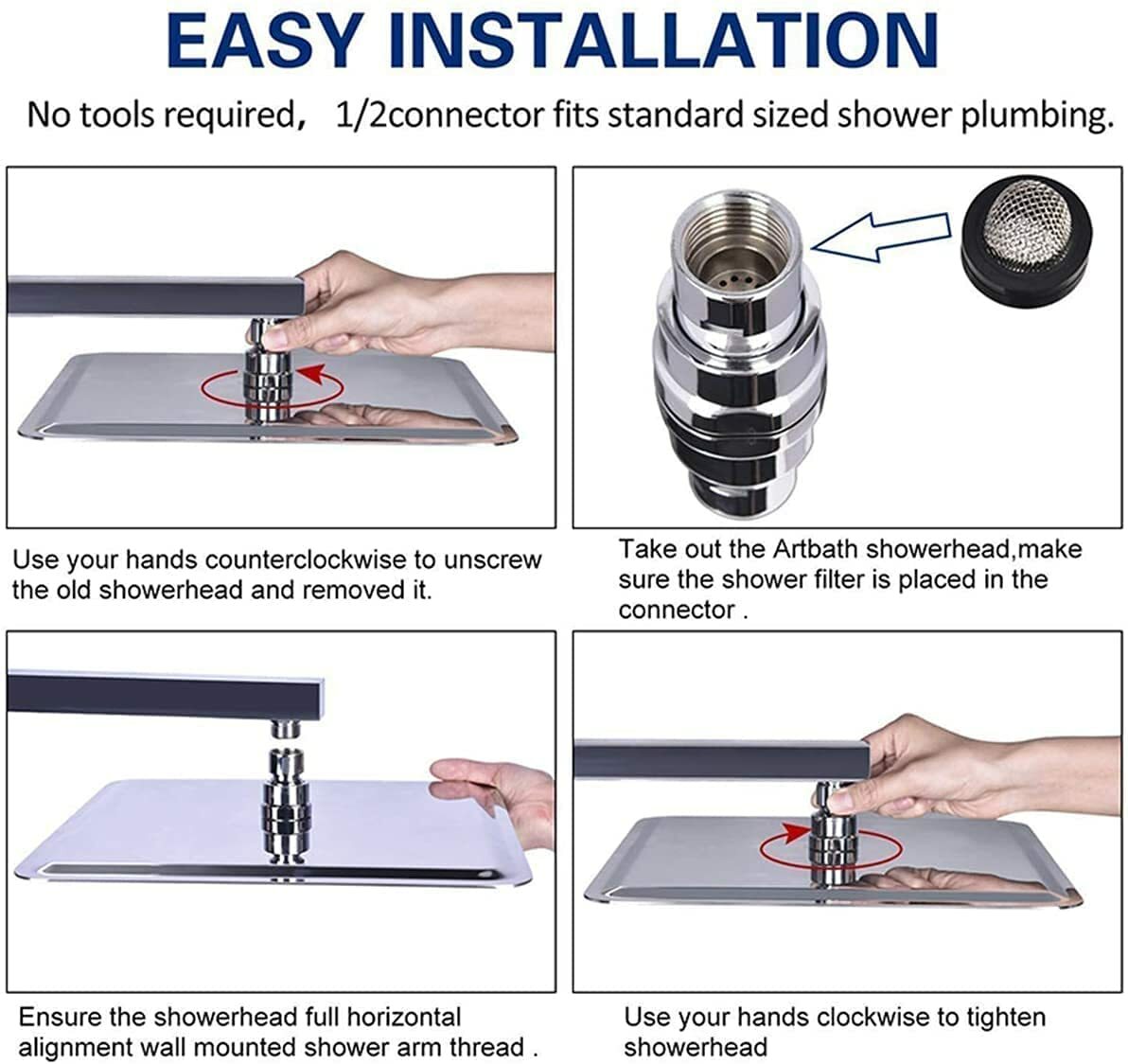 EASY INSTALLATION

No tools required， 1/2connector fits standard sized shower plumbing.

Use your hands counterclockwise to unscrew the old showerhead and removed it.

Take out the Artbath showerhead,make sure the shower filter is placed in the connector .

Ensure the showerhead full horizontal alignment wall mounted shower arm thread .

Use your hands clockwise to tighten showerhead