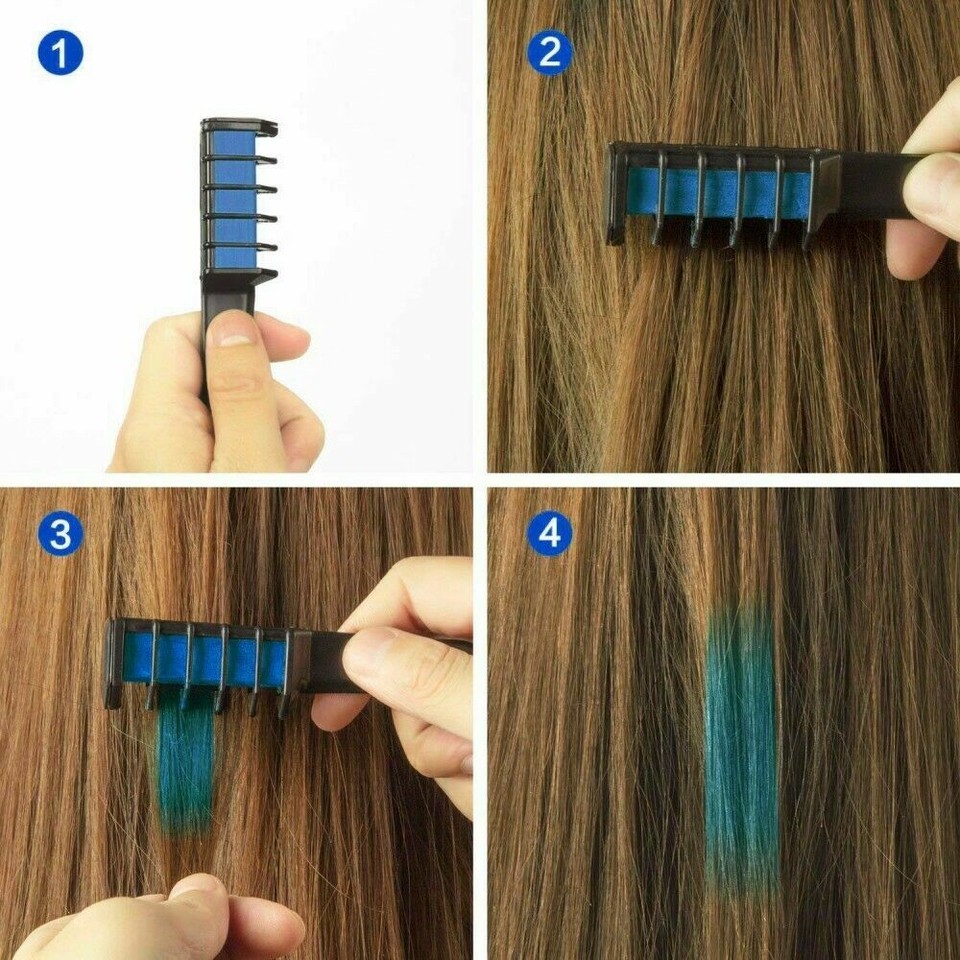 1

2

3

4