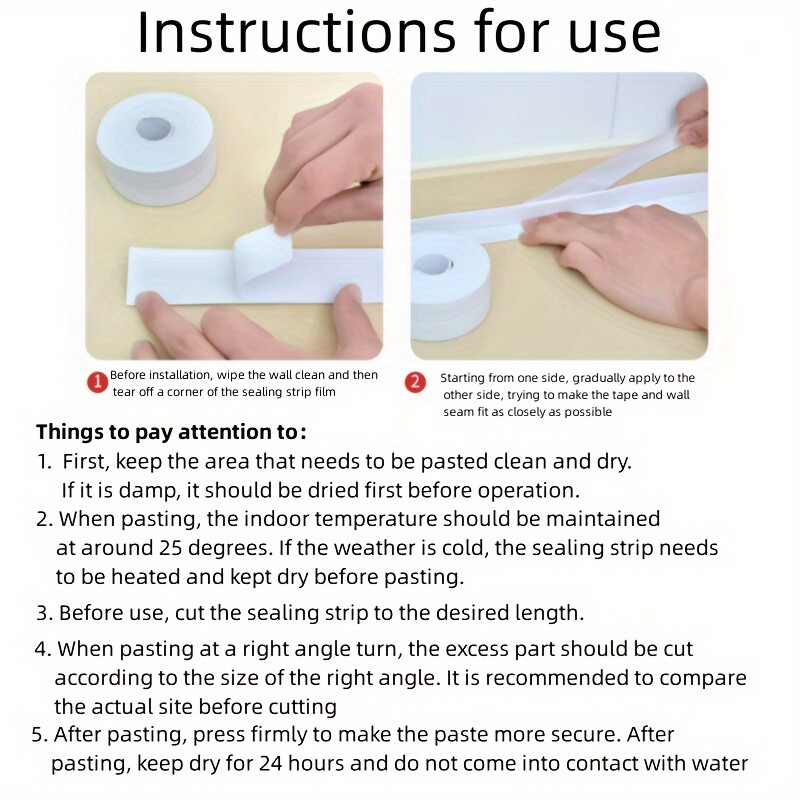 Instructions for use

1 Before installation, wipe the wall clean and then tear off a corner of the sealing strip film

2 Starting from one side, gradually apply to the other side, trying to make the tape and wall seam fit as closely as possible

Things to pay attention to:

1. First, keep the area that needs to be pasted clean and dry. If it is damp, it should be dried first before operation.
2. When pasting, the indoor temperature should be maintained at around 25 degrees. If the weather is cold, the sealing strip needs to be heated and kept dry before pasting.
3. Before use, cut the sealing strip to the desired length.
4. When pasting at a right angle turn, the excess part should be cut according to the size of the right angle. It is recommended to compare the actual site before cutting
5. After pasting, press firmly to make the paste more secure. After pasting, keep dry for 24 hours and do not come into contact with water