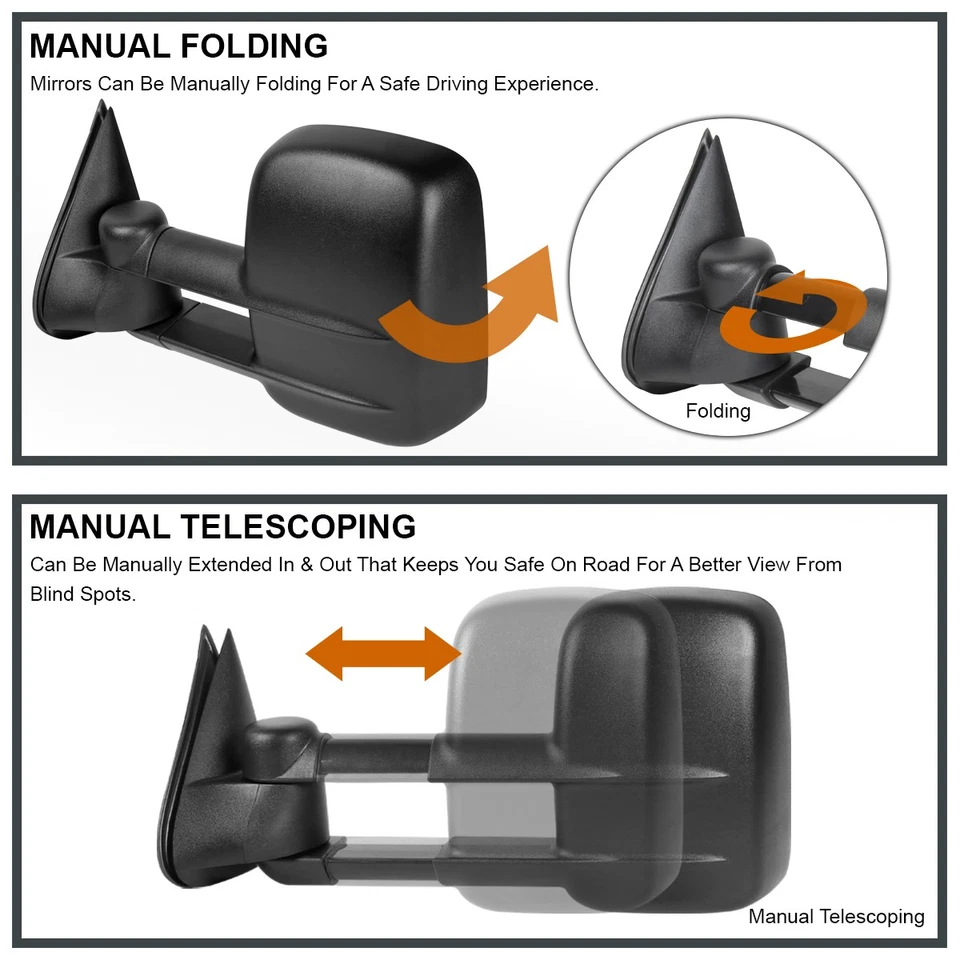 MANUAL FOLDING

Mirrors Can Be Manually Folding For A Safe Driving Experience.

Folding

MANUAL TELESCOPING

Can Be Manually Extended In & Out That Keeps You Safe On Road For A Better View From Blind Spots.

Manual Telescoping