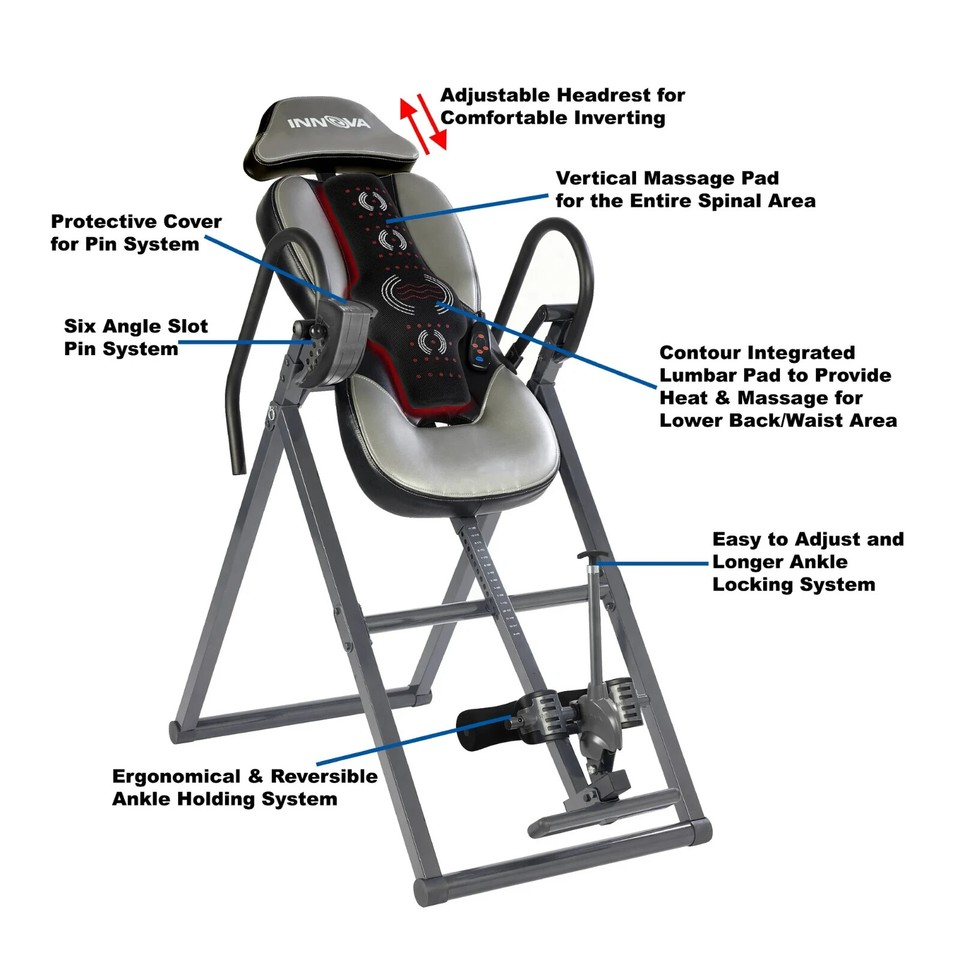 INNOVA

Adjustable Headrest for Comfortable Inverting

Vertical Massage Pad for the Entire Spinal Area

Protective Cover for Pin System

Six Angle Slot Pin System

Contour Integrated Lumbar Pad to Provide Heat & Massage for Lower Back/Waist Area

Easy to Adjust and Longer Ankle Locking System

Ergonomical & Reversible Ankle Holding System