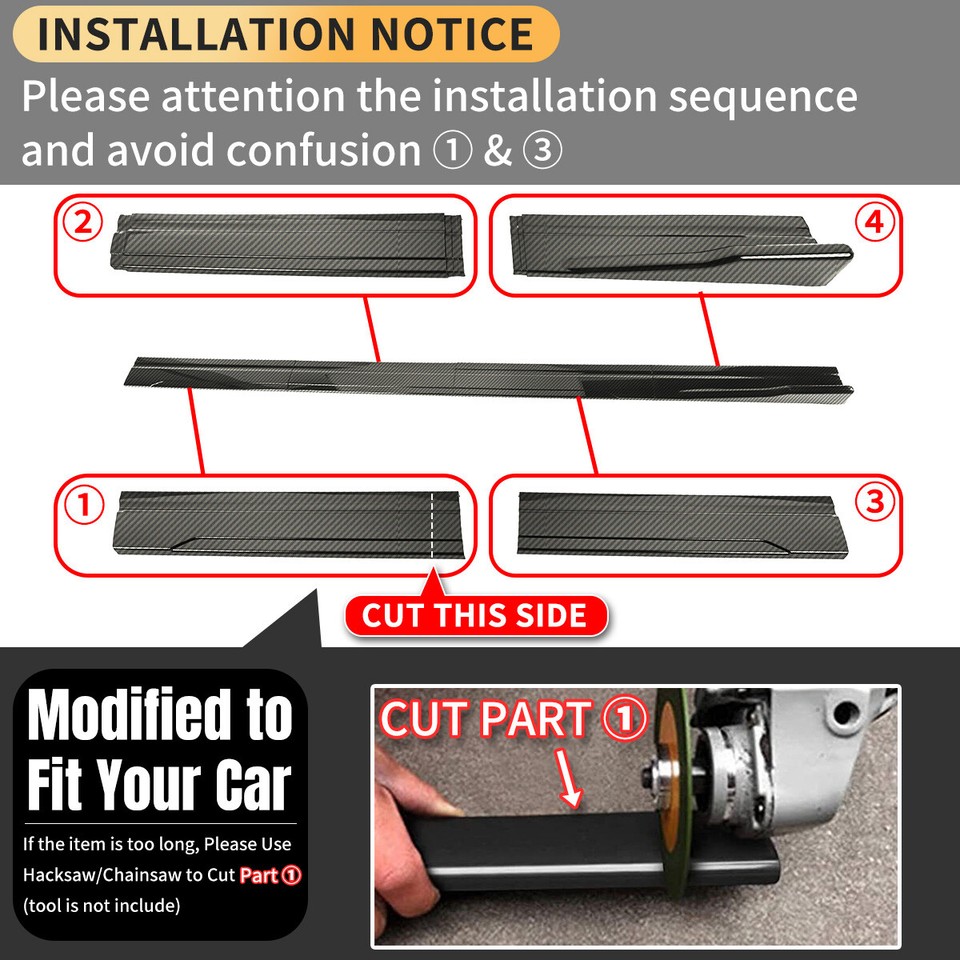 INSTALLATION NOTICE

Please attention the installation sequence and avoid confusion ① & ③

②

④

①

③

CUT THIS SIDE

Modified to Fit Your Car

If the item is too long, Please Use Hacksaw/Chainsaw to Cut Part ① (tool is not include)

CUT PART ①