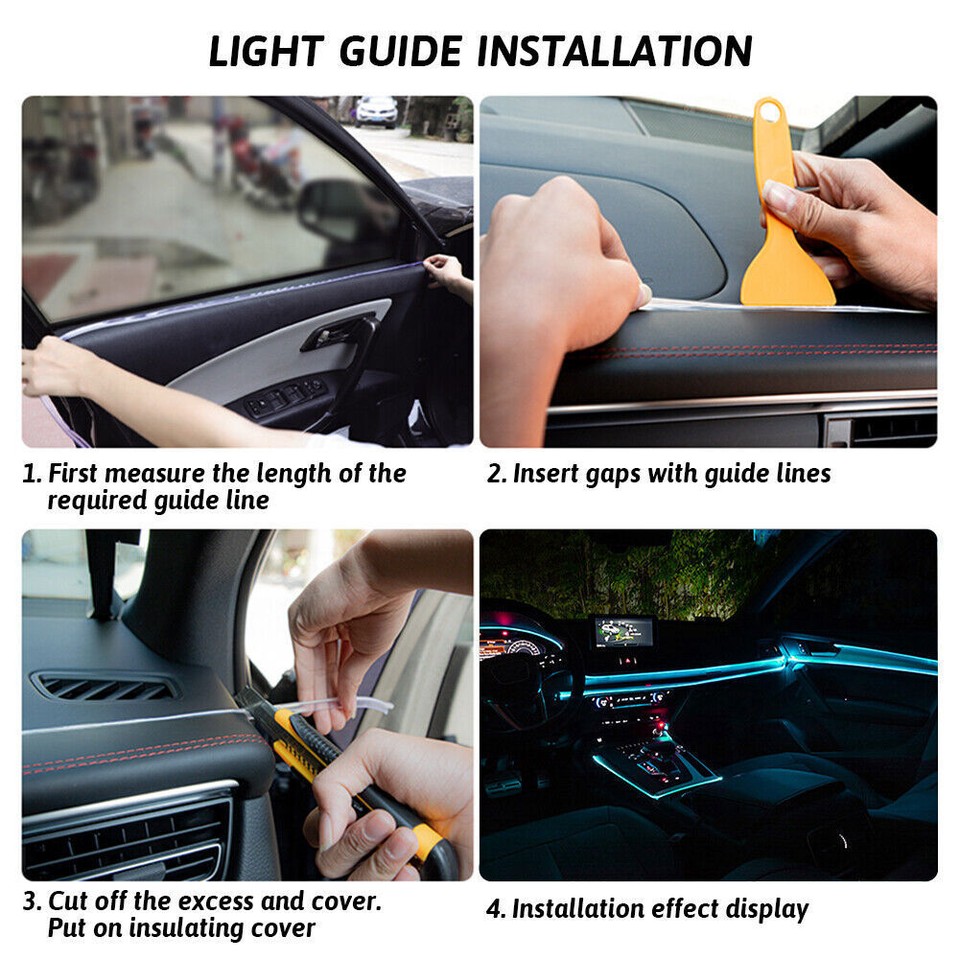 LIGHT GUIDE INSTALLATION

1. First measure the length of the required guide line

2. Insert gaps with guide lines

3. Cut off the excess and cover. Put on insulating cover

4. Installation effect display