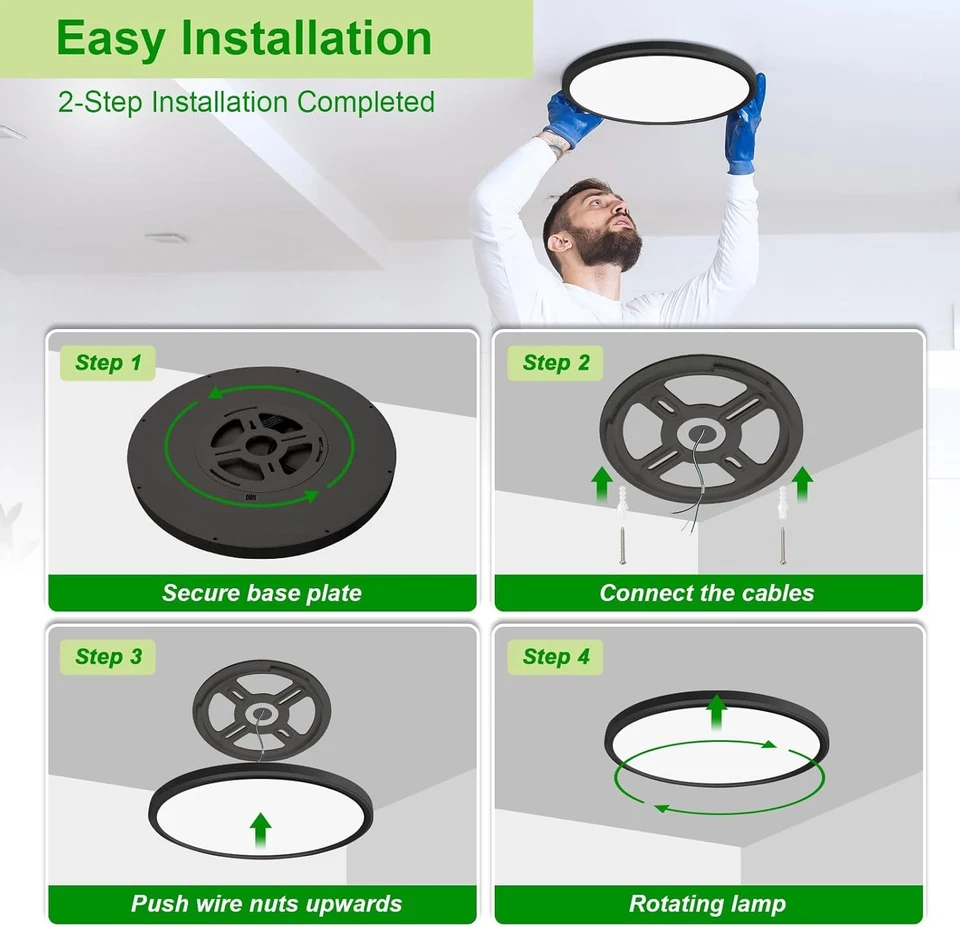 Easy Installation

2-Step Installation Completed

Step 1

Secure base plate

Step 2

Connect the cables

Step 3

Push wire nuts upwards

Step 4

Rotating lamp