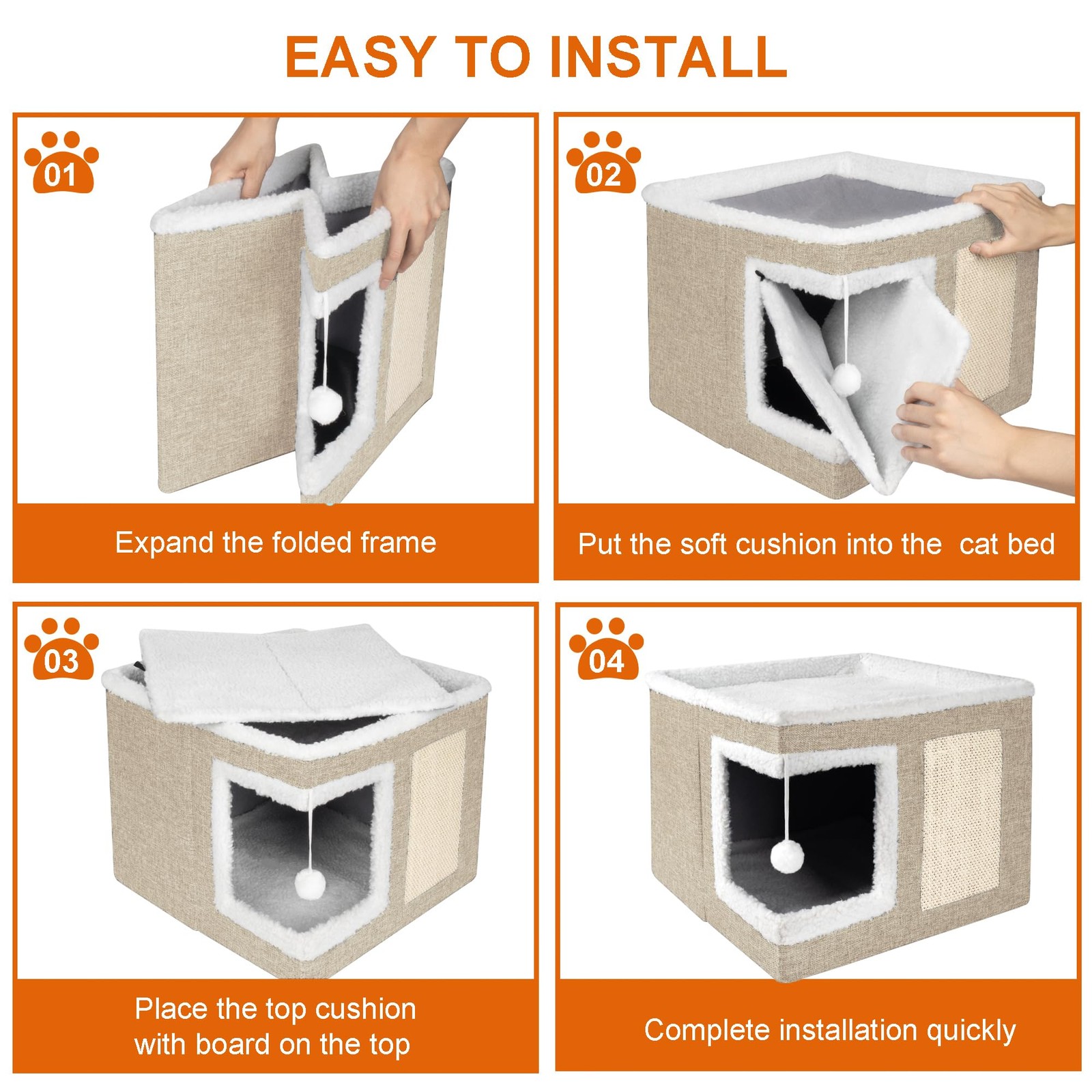 EASY TO INSTALL

01

Expand the folded frame

02

Put the soft cushion into the  cat bed

03

Place the top cushion with board on the top

04

Complete installation quickly