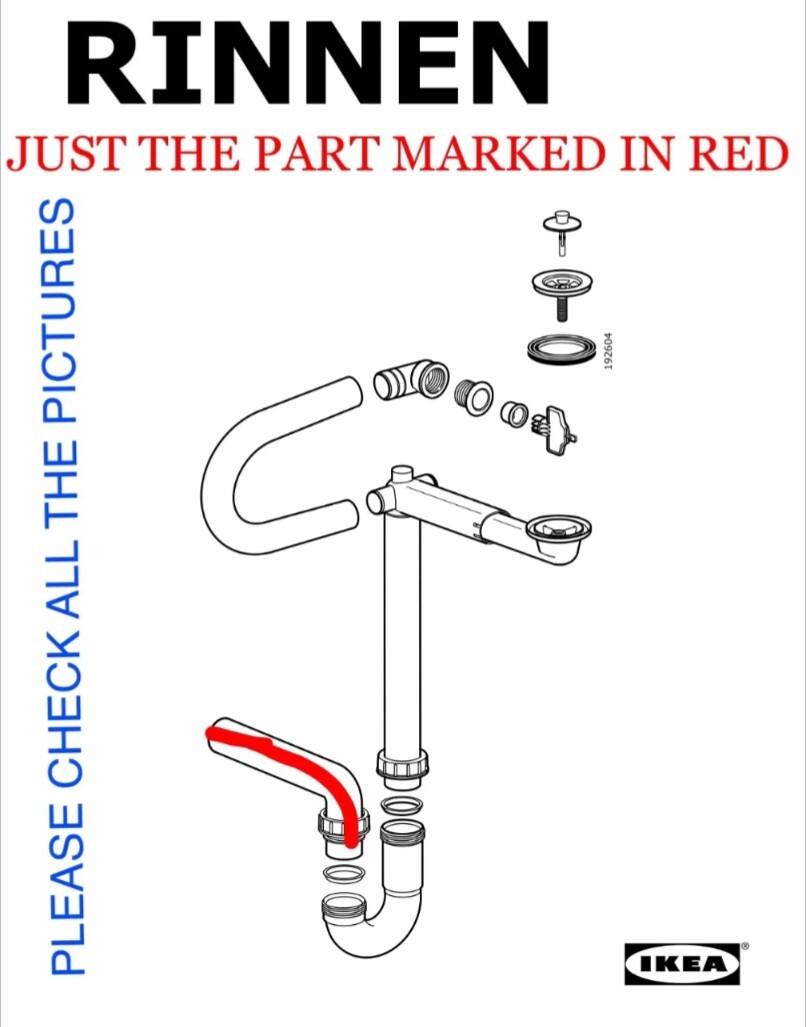 RINNEN
JUST THE PART MARKED IN RED

PLEASE CHECK ALL THE PICTURES

192604

IKEA®