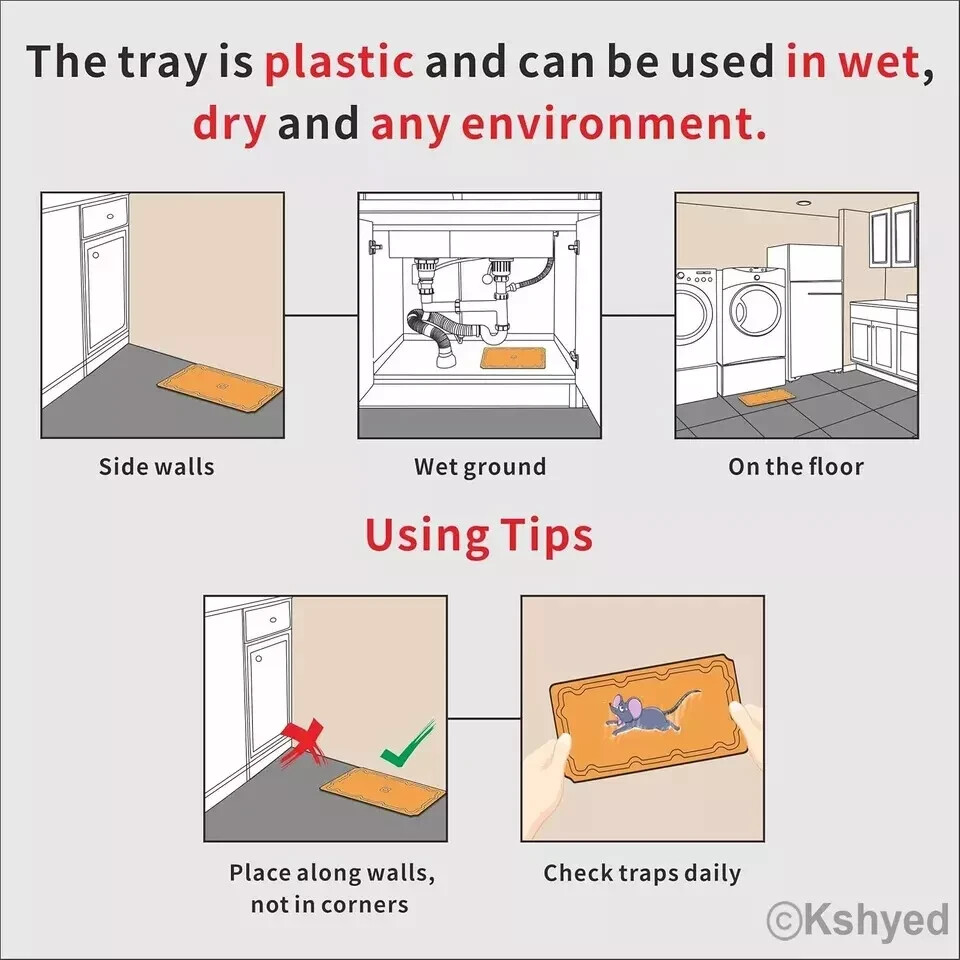 The tray is plastic and can be used in wet, dry and any environment.

Side walls

Wet ground

On the floor

Using Tips

Place along walls, not in corners

Check traps daily

©Kshyed