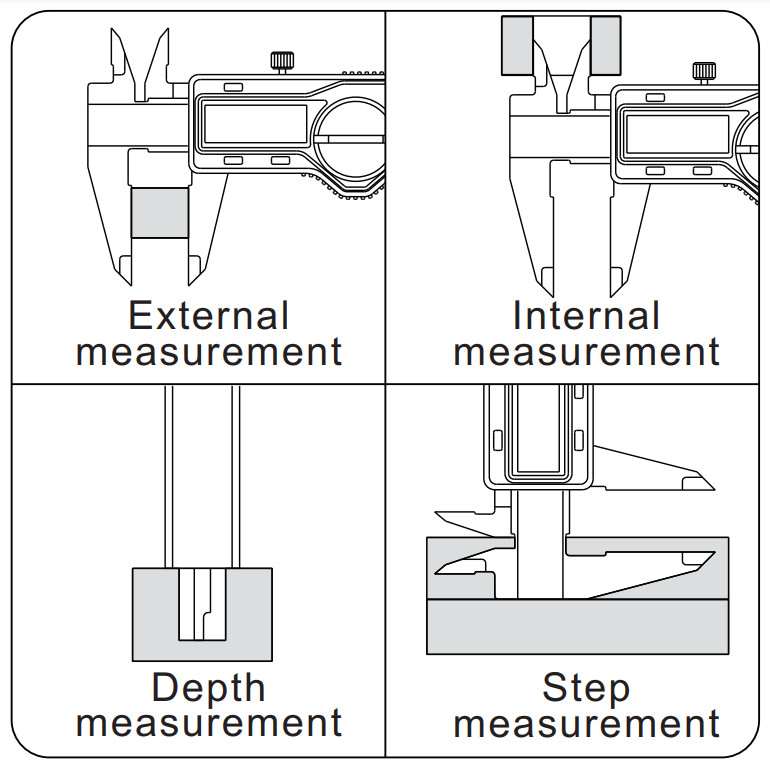 External measurement

Internal measurement

Depth measurement

Step measurement