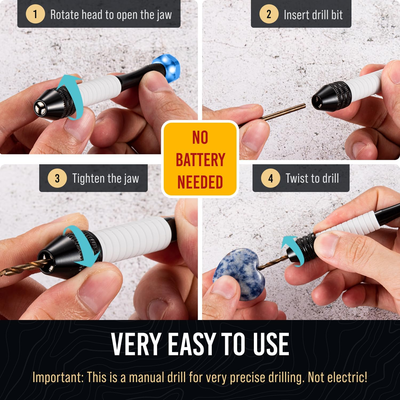 1 Rotate head to open the jaw

2 Insert drill bit

NO BATTERY NEEDED

3 Tighten the jaw

4 Twist to drill

VERY EASY TO USE

Important: This is a manual drill for very precise drilling. Not electric!