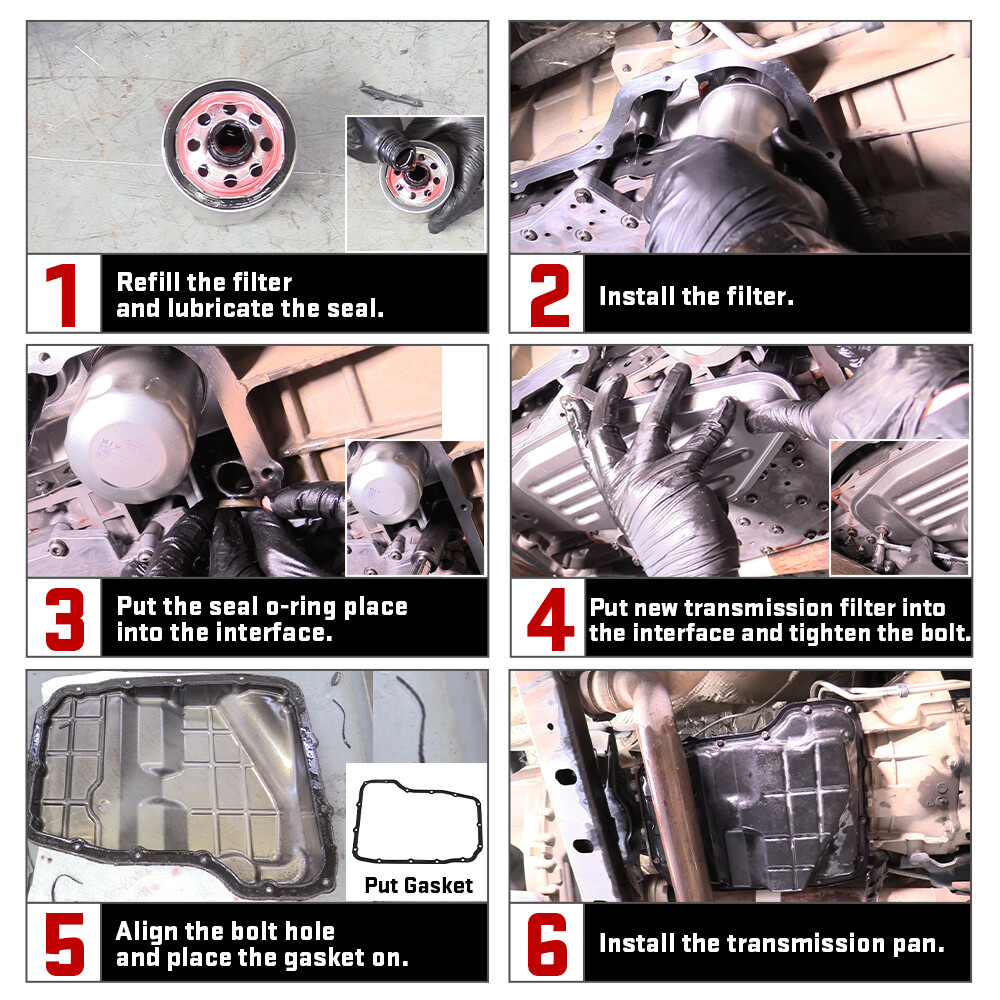 1 Refill the filter and lubricate the seal.

2 Install the filter.

3 Put the seal o-ring place into the interface.

4 Put new transmission filter into the interface and tighten the bolt.

Put Gasket

5 Align the bolt hole and place the gasket on.

6 Install the transmission pan.