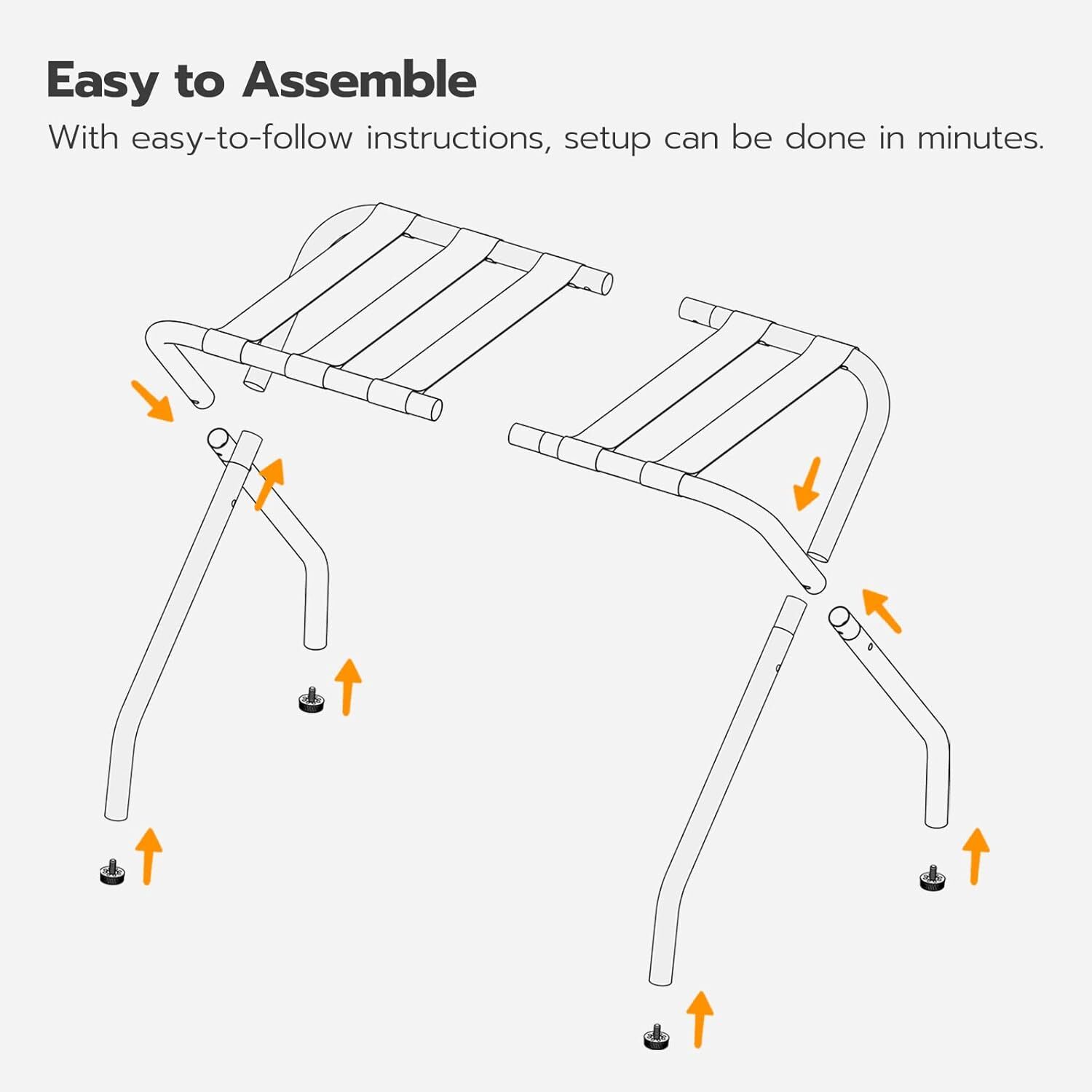 Easy to Assemble
With easy-to-follow instructions, setup can be done in minutes.