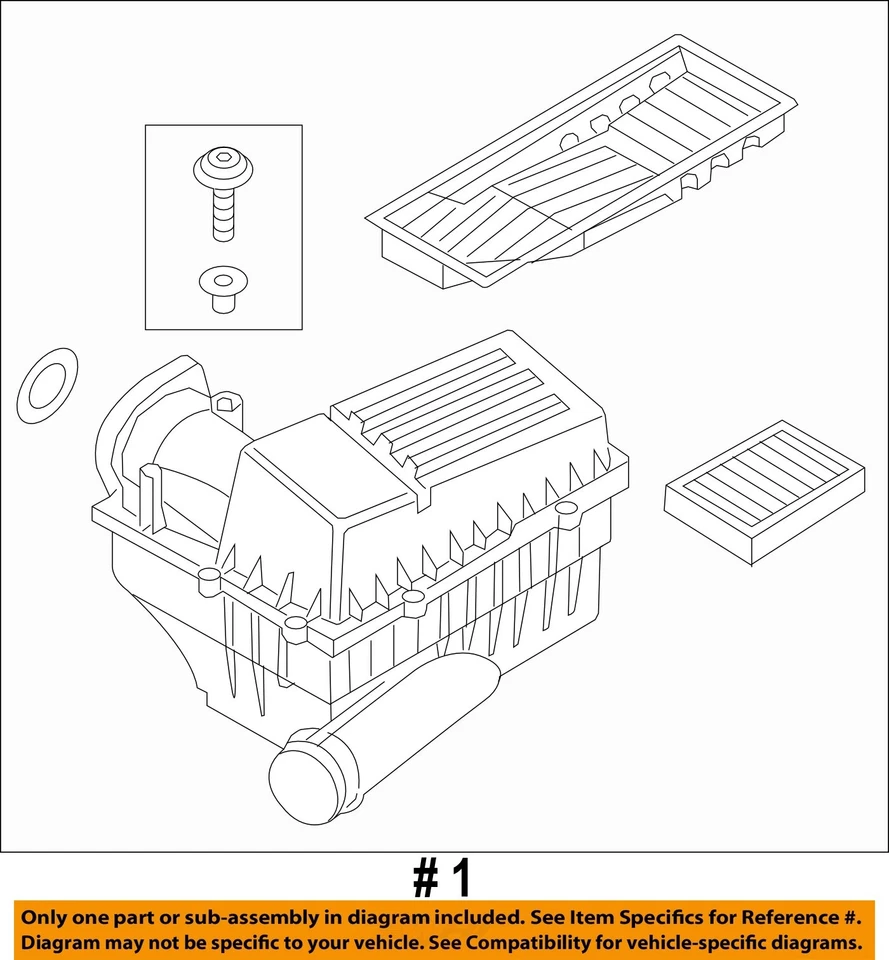 # 1

Only one part or sub-assembly in diagram included. See Item Specifics for Reference #. Diagram may not be specific to your vehicle. See Compatibility for vehicle-specific diagrams.