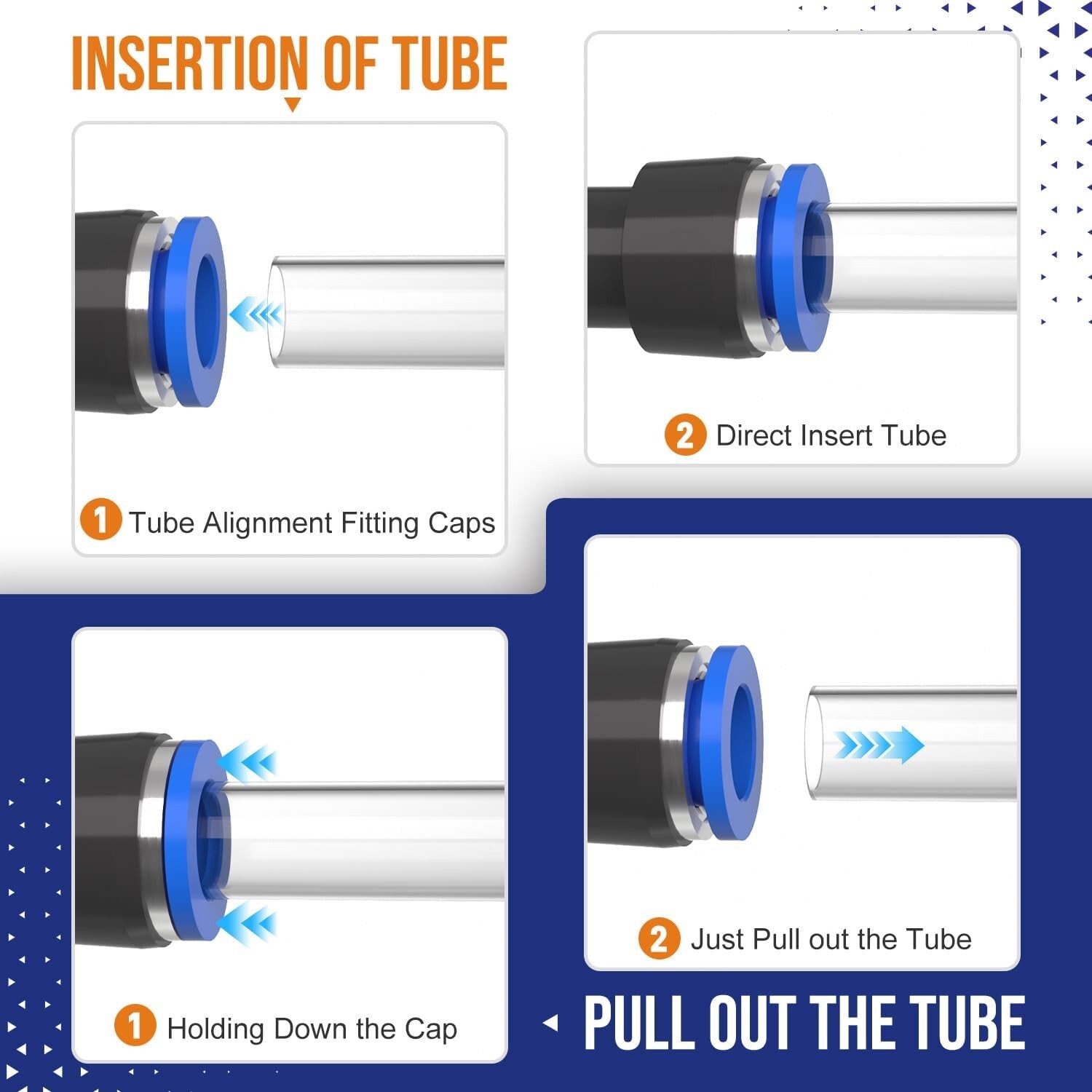 INSERTION OF TUBE

1 Tube Alignment Fitting Caps

2 Direct Insert Tube

1 Holding Down the Cap

2 Just Pull out the Tube

PULL OUT THE TUBE