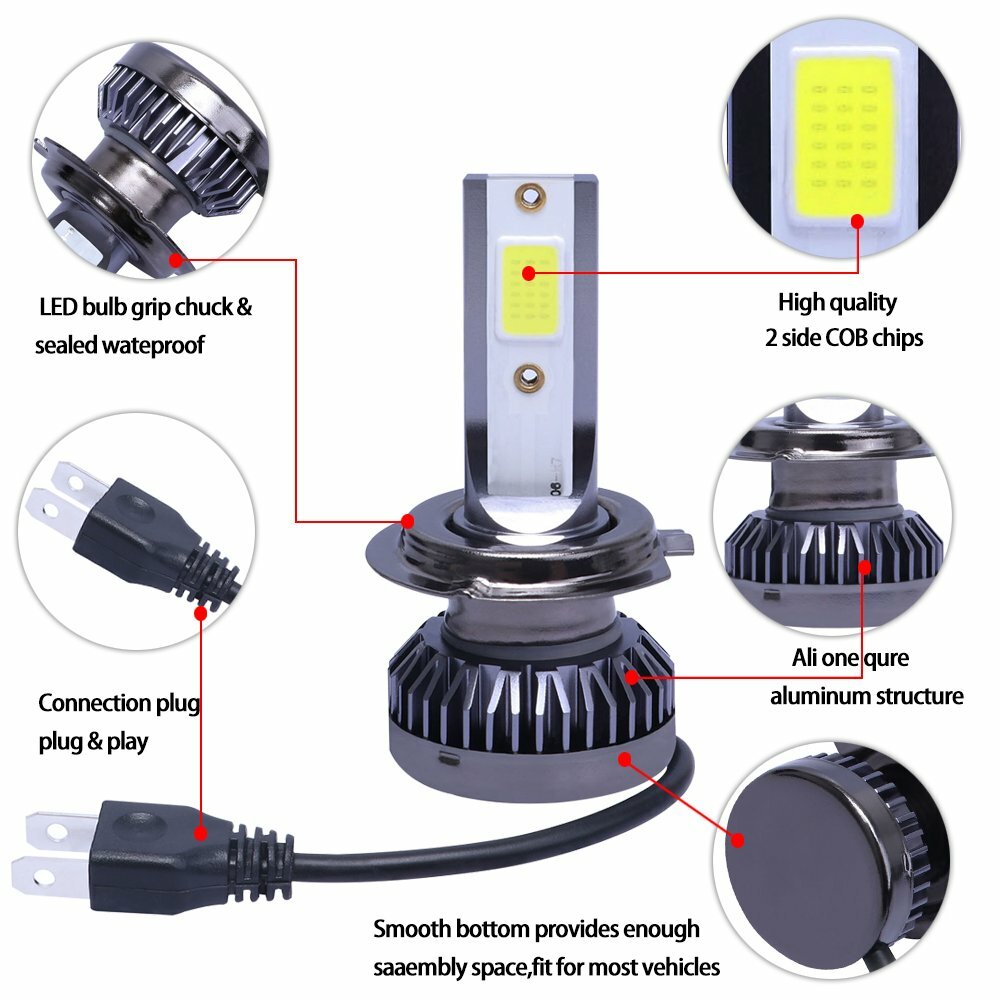 LED bulb grip chuck &
sealed wateproof

High quality
2 side COB chips

Connection plug
plug & play

Ali one qure
aluminum structure

Smooth bottom provides enough
saaembly space,fit for most vehicles