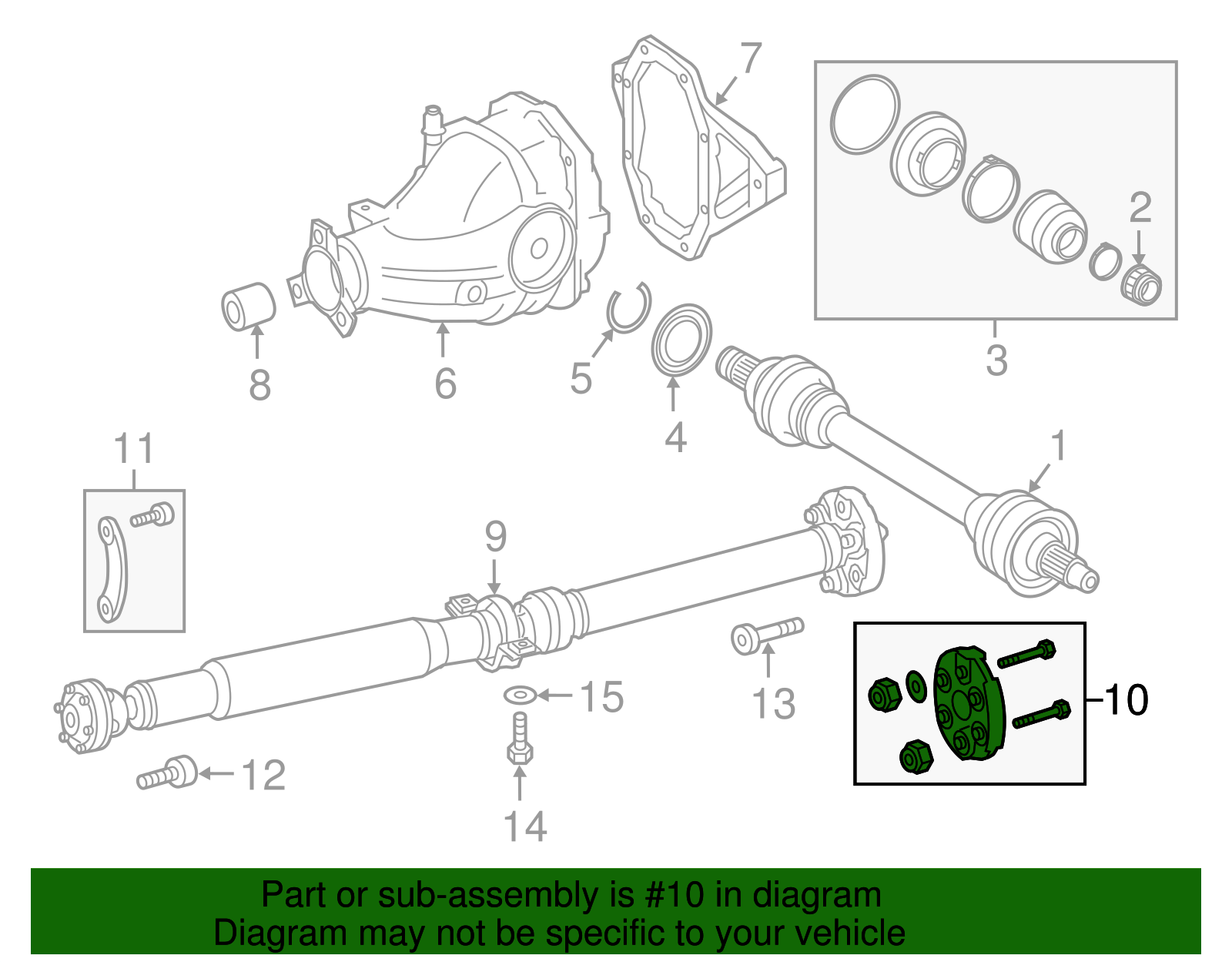 7
2
3
8
6
5
4
1
11
9
13
10
15
12
14

Part or sub-assembly is #10 in diagram
Diagram may not be specific to your vehicle